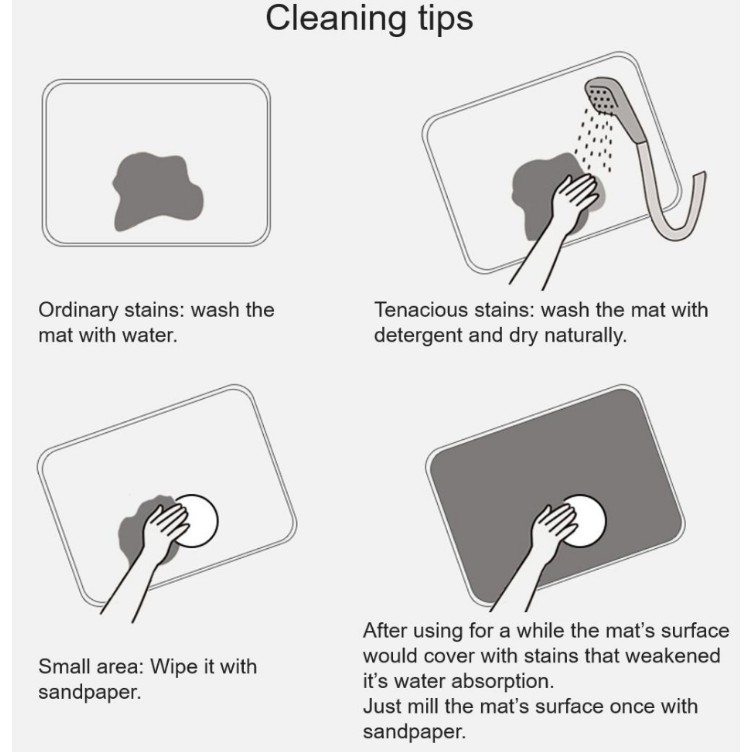 Cleaning tips

Ordinary stains: wash the mat with water.

Tenacious stains: wash the mat with detergent and dry naturally.

Small area: Wipe it with sandpaper.

After using for a while the mat's surface would cover with stains that weakened it's water absorption.
Just mill the mat's surface once with sandpaper.