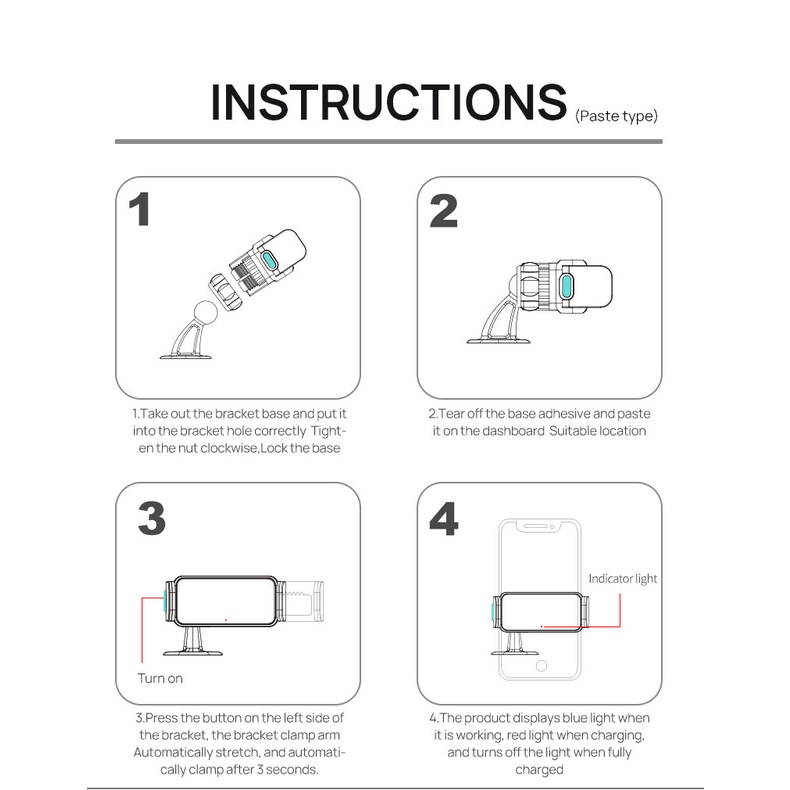 INSTRUCTIONS (Paste type)

1

1.Take out the bracket base and put it into the bracket hole correctly Tighten the nut clockwise,Lock the base

2

2.Tear off the base adhesive and paste it on the dashboard Suitable location

3

Turn on

3.Press the button on the left side of the bracket, the bracket clamp arm Automatically stretch, and automatically clamp after 3 seconds.

4

Indicator light

4.The product displays blue light when it is working, red light when charging, and turns off the light when fully charged