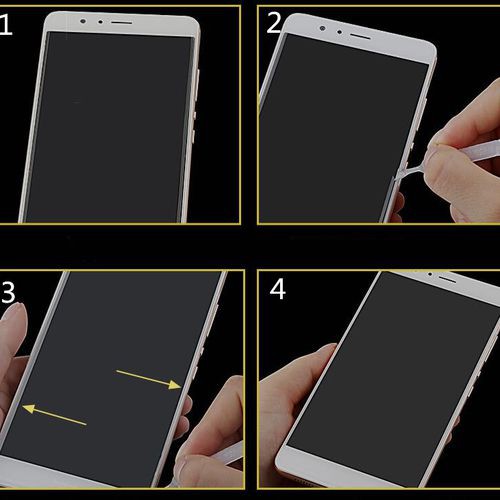 1

2

3

4