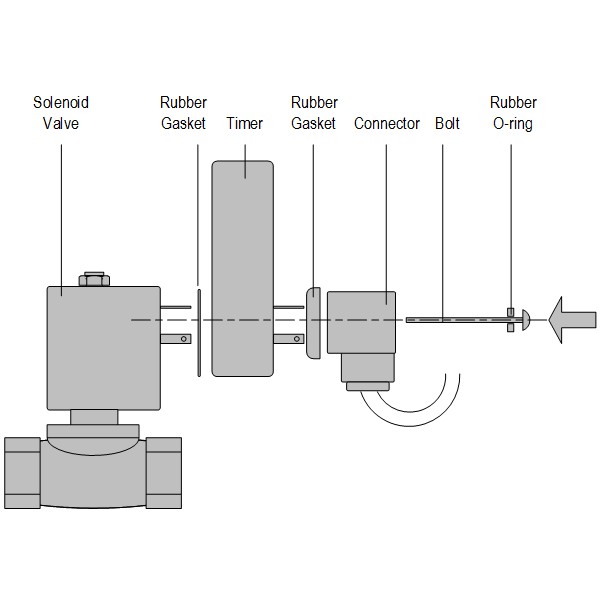 Solenoid Valve

Rubber Gasket

Timer

Rubber Gasket

Connector

Bolt

Rubber O-ring