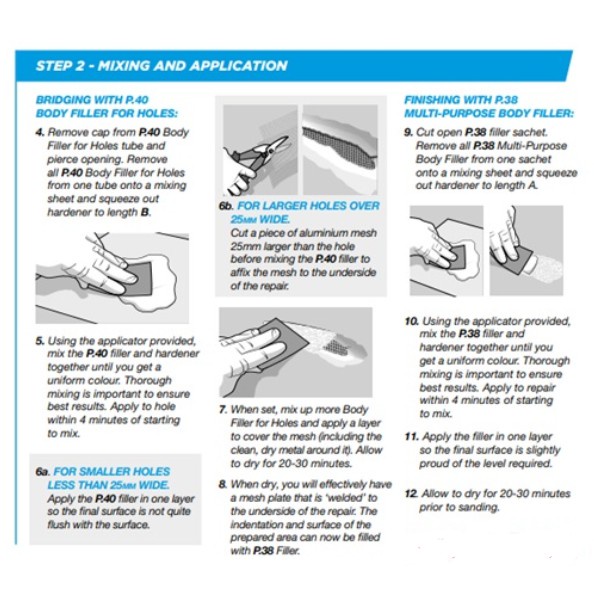 STEP 2 - MIXING AND APPLICATION

BRIDGING WITH P.40 BODY FILLER FOR HOLES:

4. Remove cap from P.40 Body Filler for Holes tube and pierce opening. Remove all P.40 Body Filler for Holes from one tube onto a mixing sheet and squeeze out hardener to length B.

5. Using the applicator provided, mix the P.40 filler and hardener together until you get a uniform colour. Thorough mixing is important to ensure best results. Apply to hole within 4 minutes of starting to mix.

6a. FOR SMALLER HOLES LESS THAN 25MM WIDE.
Apply the P.40 filler in one layer so the final surface is not quite flush with the surface.

6b. FOR LARGER HOLES OVER 25MM WIDE.
Cut a piece of aluminium mesh 25mm larger than the hole before mixing the P.40 filler to affix the mesh to the underside of the repair.

7. When set, mix up more Body Filler for Holes and apply a layer to cover the mesh (including the clean, dry metal around it). Allow to dry for 20-30 minutes.

8. When dry, you will effectively have a mesh plate that is 'welded' to the underside of the repair. The indentation and surface of the prepared area can now be filled with P.38 Filler.

FINISHING WITH P.38 MULTI-PURPOSE BODY FILLER:

9. Cut open P.38 filler sachet. Remove all P.38 Multi-Purpose Body Filler from one sachet onto a mixing sheet and squeeze out hardener to length A.

10. Using the applicator provided, mix the P.38 filler and hardener together until you get a uniform colour. Thorough mixing is important to ensure best results. Apply to repair within 4 minutes of starting to mix.

11. Apply the filler in one layer so the final surface is slightly proud of the level required.

12. Allow to dry for 20-30 minutes prior to sanding.