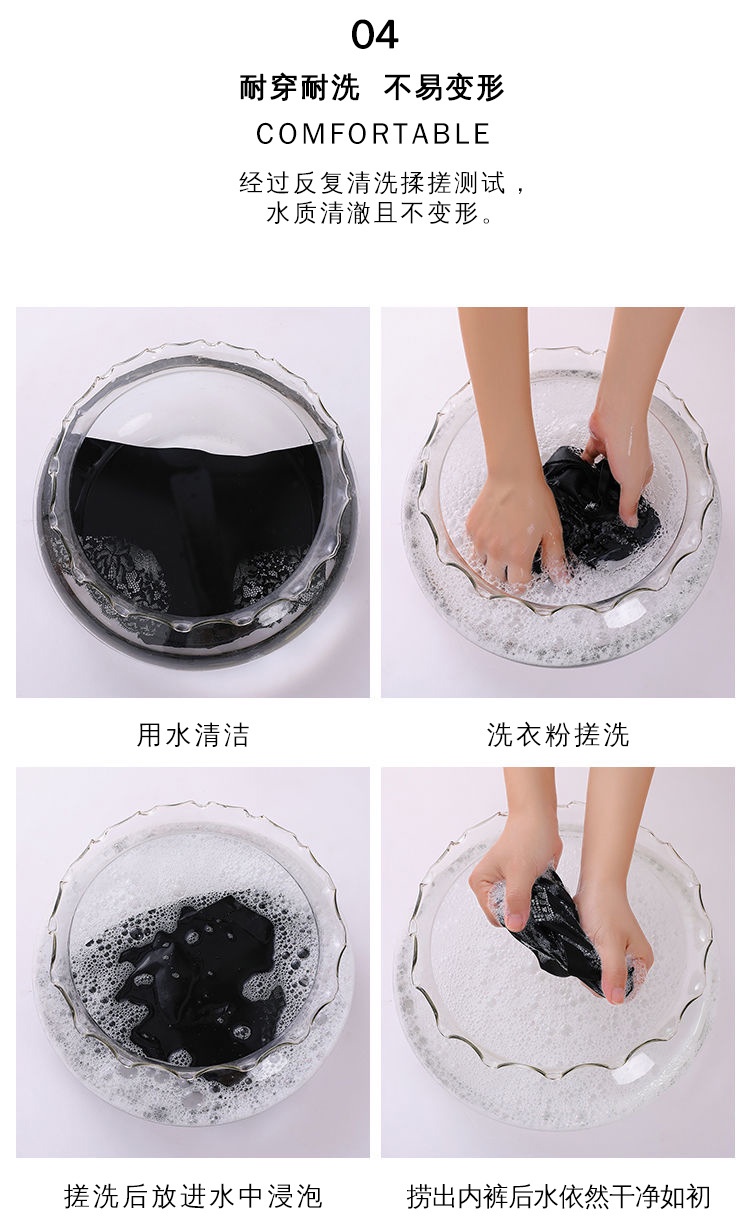 04

耐穿耐洗 不易变形

COMFORTABLE

经过反复清洗揉搓测试，
水质清澈且不变形。

用水清洁

洗衣粉搓洗

搓洗后放进水中浸泡

捞出内裤后水依然干净如初