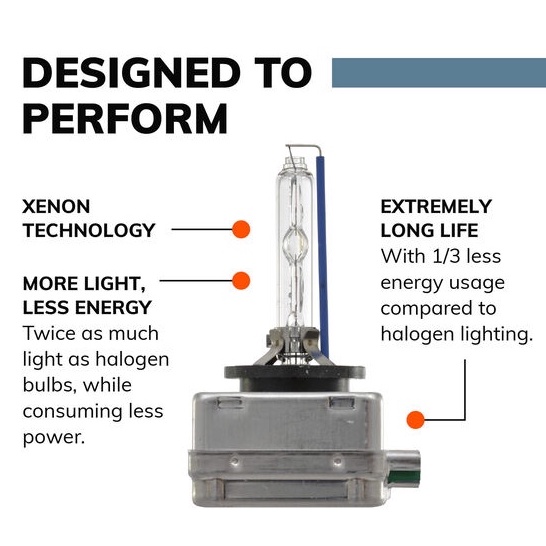 DESIGNED TO PERFORM

XENON TECHNOLOGY

MORE LIGHT, LESS ENERGY
Twice as much light as halogen bulbs, while consuming less power.

EXTREMELY LONG LIFE
With 1/3 less energy usage compared to halogen lighting.