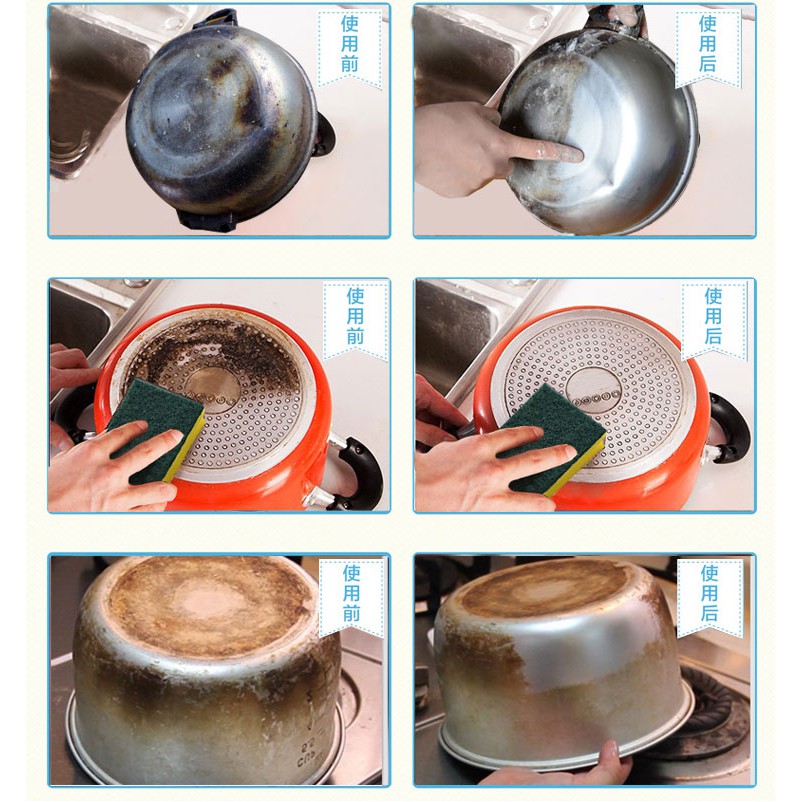 使用前

使用后

使用前

使用后

使用前

使用后