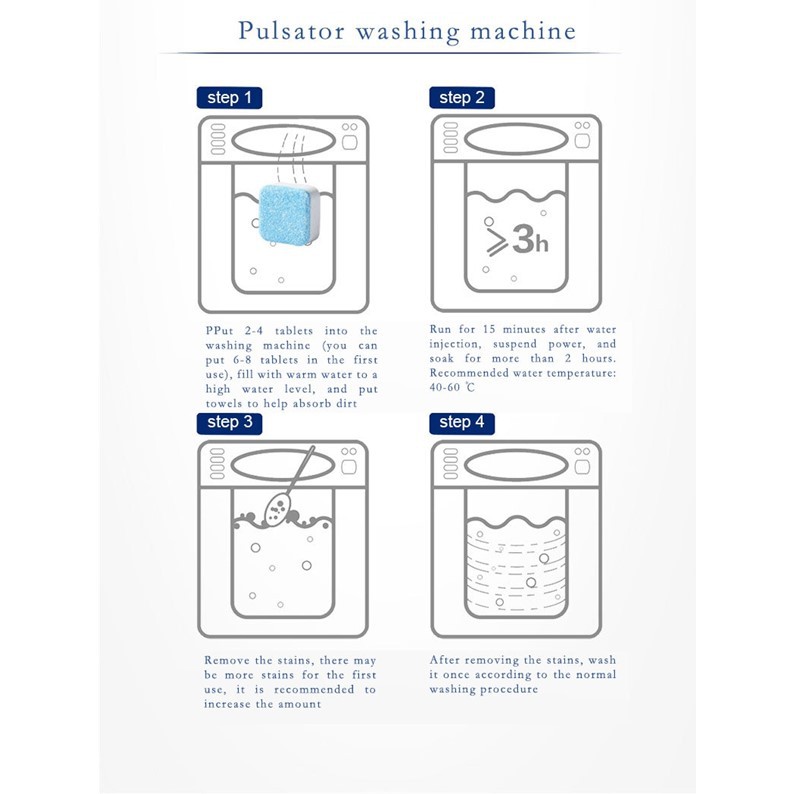 Pulsator washing machine

step 1

PPut 2-4 tablets into the washing machine (you can put 6-8 tablets in the first use), fill with warm water to a high water level, and put towels to help absorb dirt

step 2

$\geqslant 3h$

Run for 15 minutes after water injection, suspend power, and soak for more than 2 hours. Recommended water temperature: 40-60 ℃

step 3

Remove the stains, there may be more stains for the first use, it is recommended to increase the amount

step 4

After removing the stains, wash it once according to the normal washing procedure