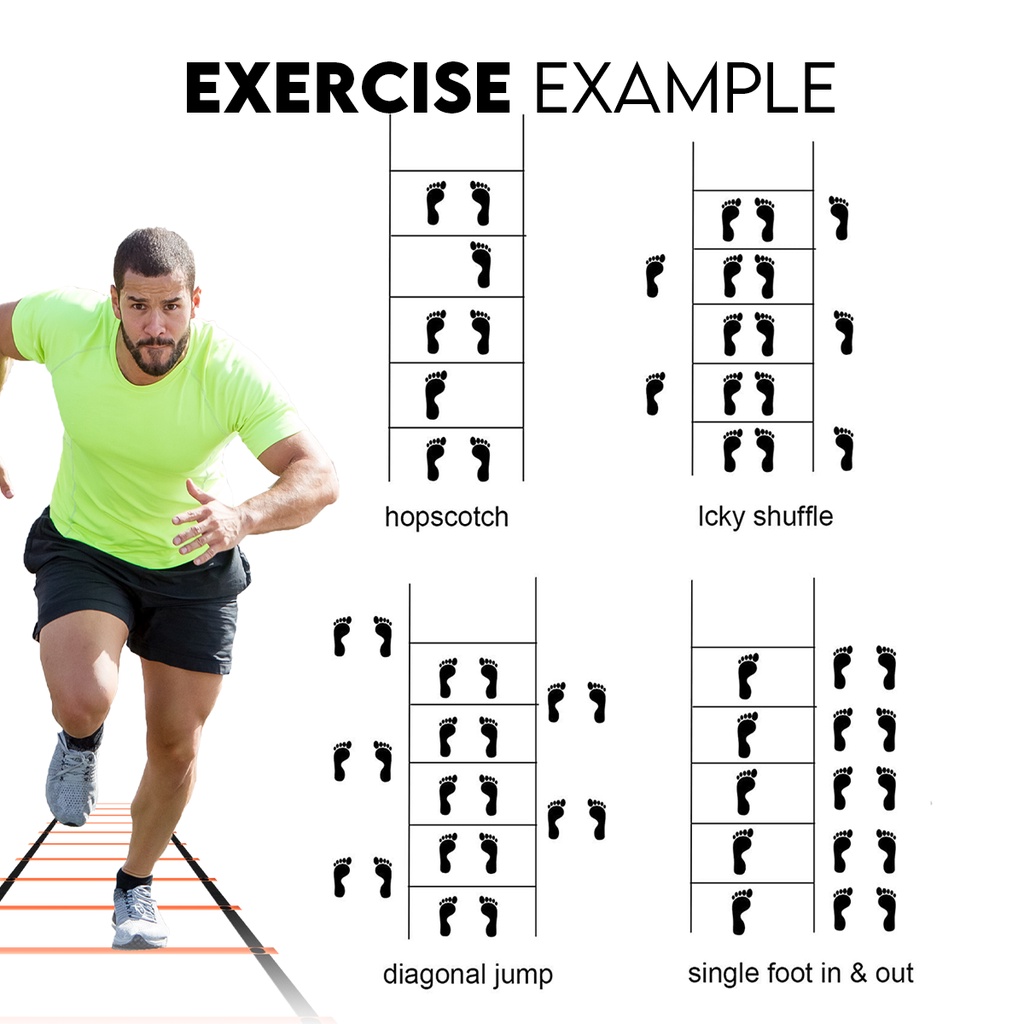 EXERCISE EXAMPLE

hopscotch

Icky shuffle

diagonal jump

single foot in & out