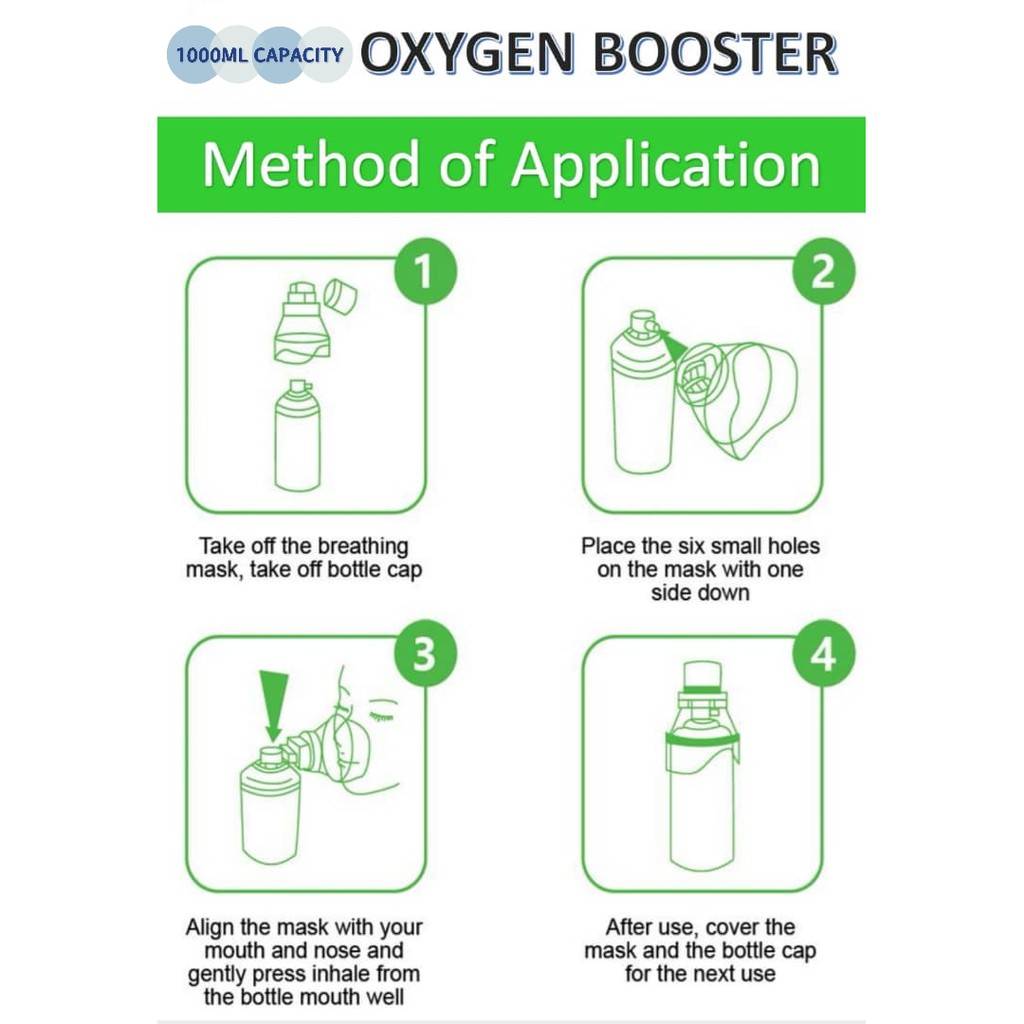 1000ML CAPACITY OXYGEN BOOSTER

Method of Application

1

Take off the breathing mask, take off bottle cap

2

Place the six small holes on the mask with one side down

3

Align the mask with your mouth and nose and gently press inhale from the bottle mouth well

4

After use, cover the mask and the bottle cap for the next use