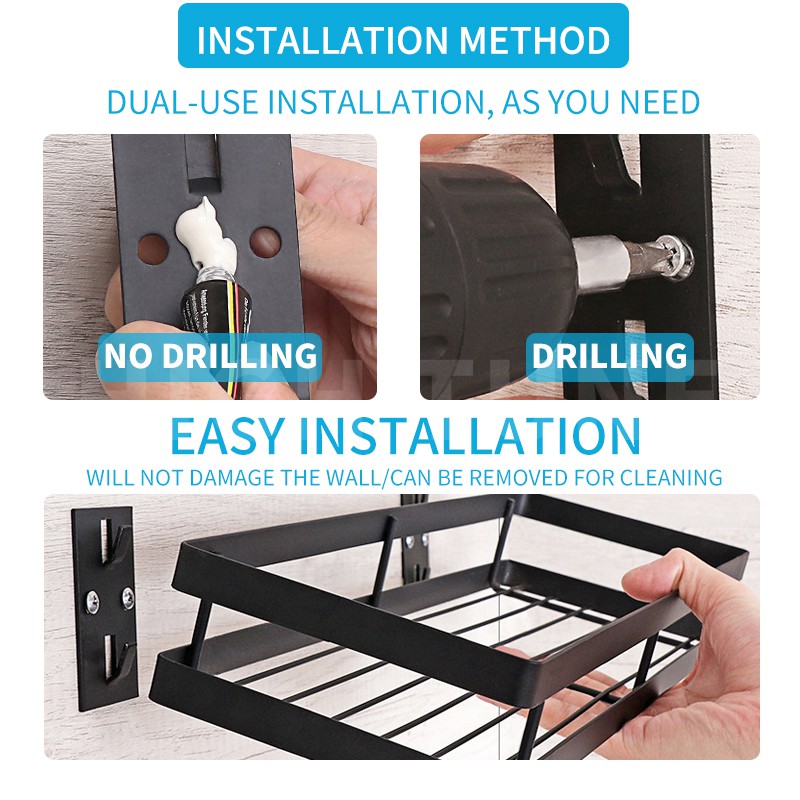 INSTALLATION METHOD

DUAL-USE INSTALLATION, AS YOU NEED

NO DRILLING

DRILLING

EASY INSTALLATION

WILL NOT DAMAGE THE WALL/CAN BE REMOVED FOR CLEANING