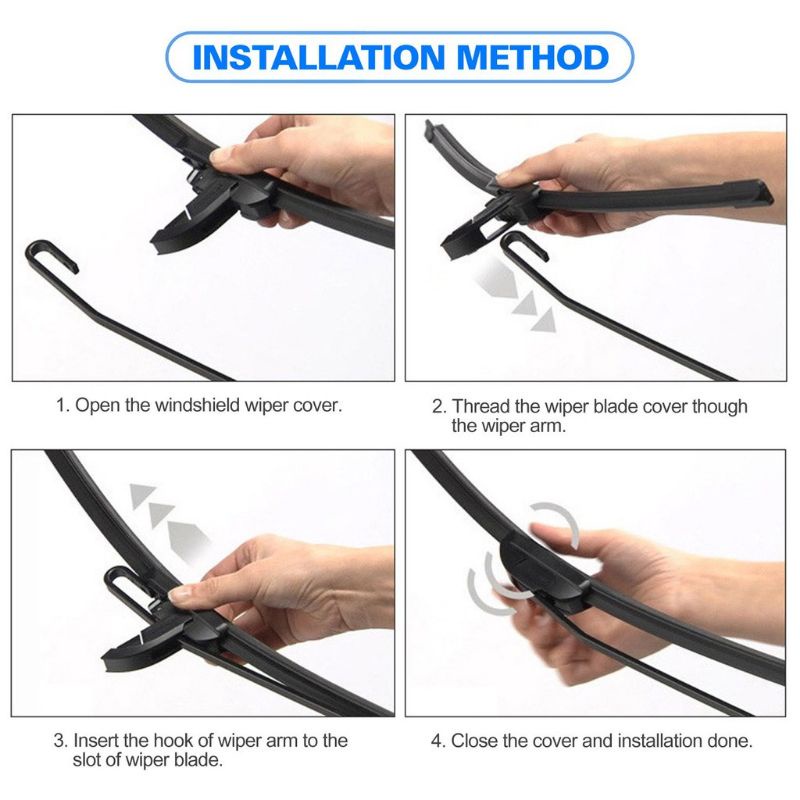 INSTALLATION METHOD

1. Open the windshield wiper cover.

2. Thread the wiper blade cover though the wiper arm.

3. Insert the hook of wiper arm to the slot of wiper blade.

4. Close the cover and installation done.