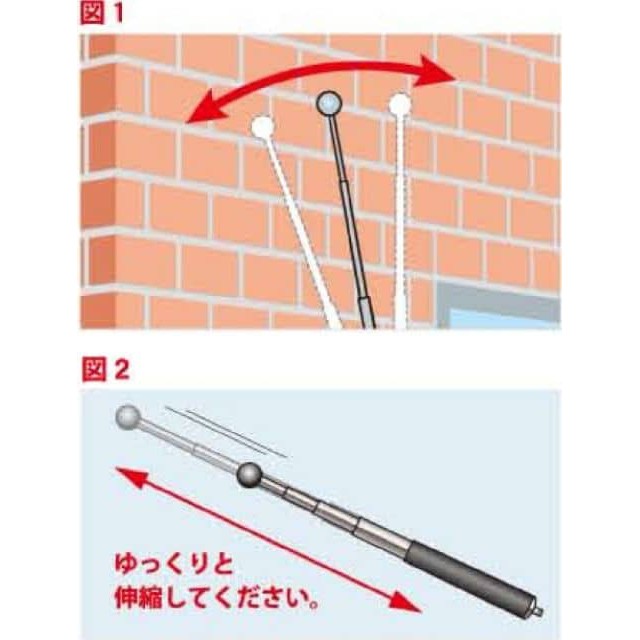 図 1

図 2

ゆっくりと
伸縮してください。