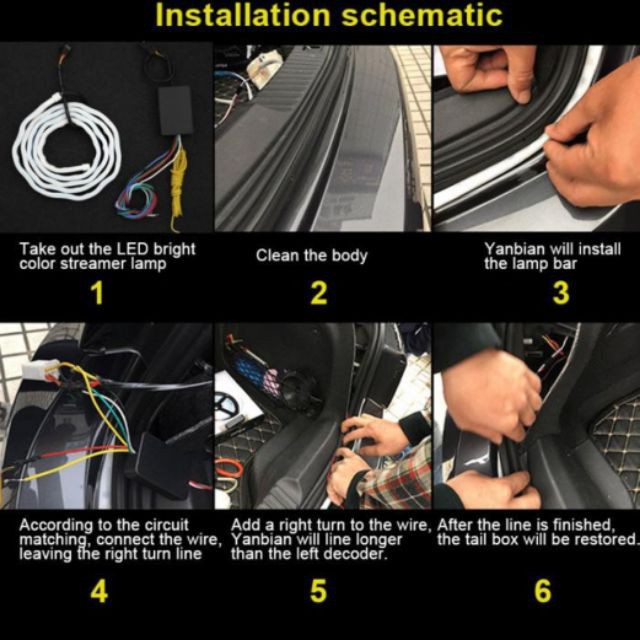 Installation schematic

Take out the LED bright color streamer lamp

1

Clean the body

2

Yanbian will install the lamp bar

3

According to the circuit matching, connect the wire, leaving the right turn line

4

Add a right turn to the wire, Yanbian will line longer than the left decoder.

5

After the line is finished, the tail box will be restored.

6