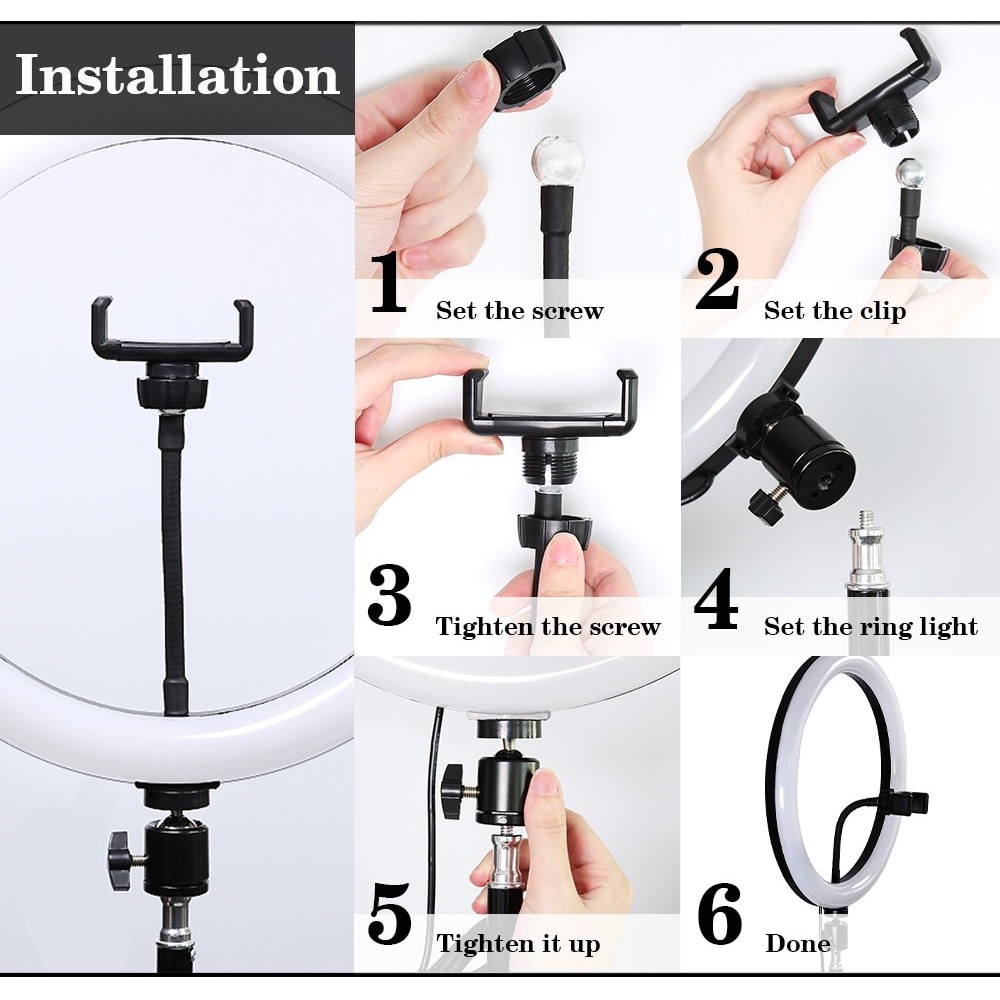 Installation

1 Set the screw

2 Set the clip

3 Tighten the screw

4 Set the ring light

5 Tighten it up

6 Done