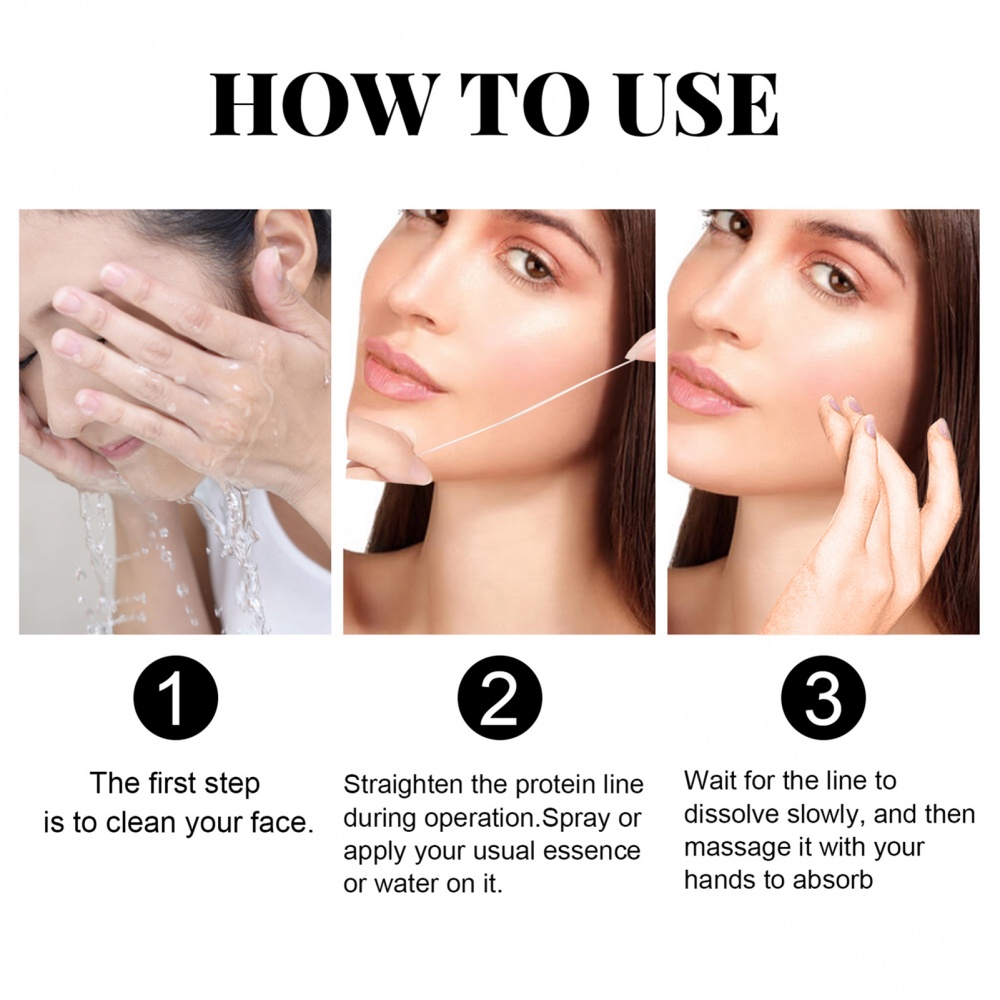 HOW TO USE

1

The first step is to clean your face.

2

Straighten the protein line during operation.Spray or apply your usual essence or water on it.

3

Wait for the line to dissolve slowly, and then massage it with your hands to absorb