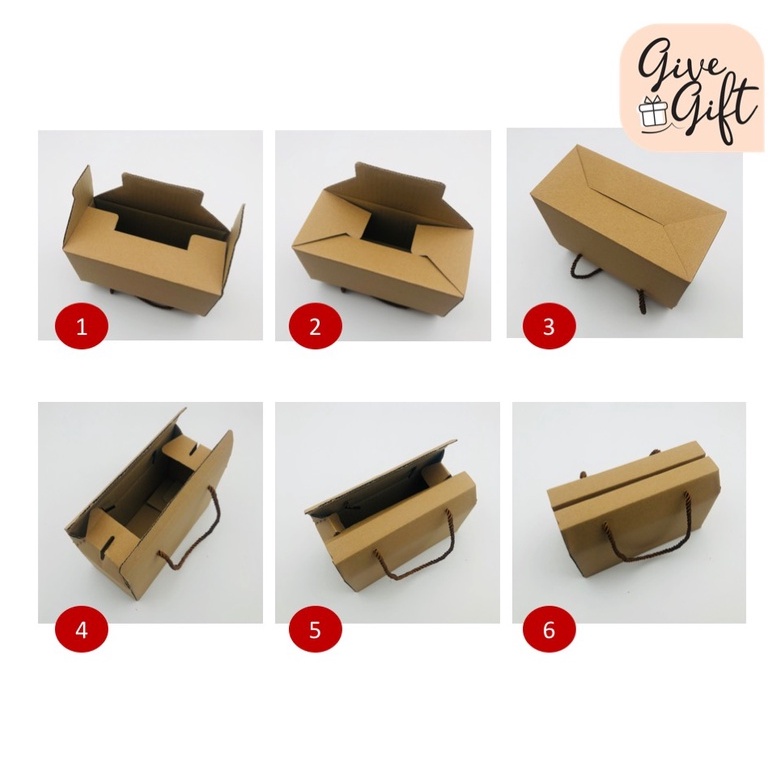 Give Gift

1

2

3

4

5

6