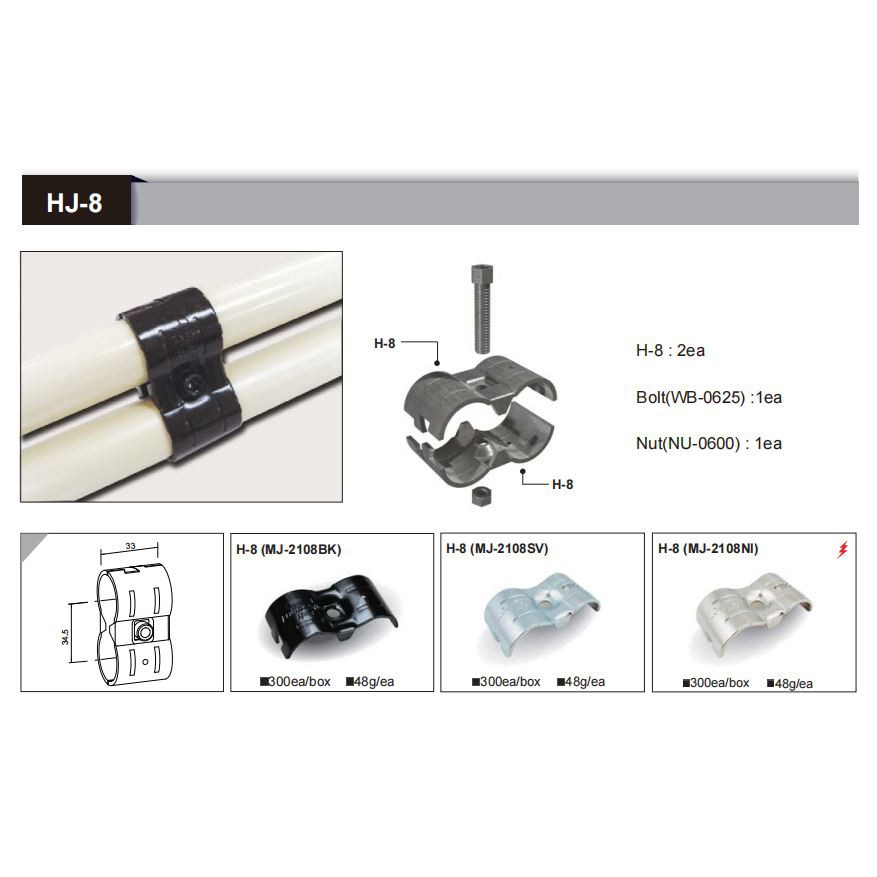 HJ-8

H-8

H-8

H-8 : 2ea

Bolt(WB-0625) :1ea

Nut(NU-0600) : 1ea

33

34.5

H-8 (MJ-2108BK)

■300ea/box ■48g/ea

H-8 (MJ-2108SV)

■300ea/box ■48g/ea

H-8 (MJ-2108NI)

■300ea/box ■48g/ea