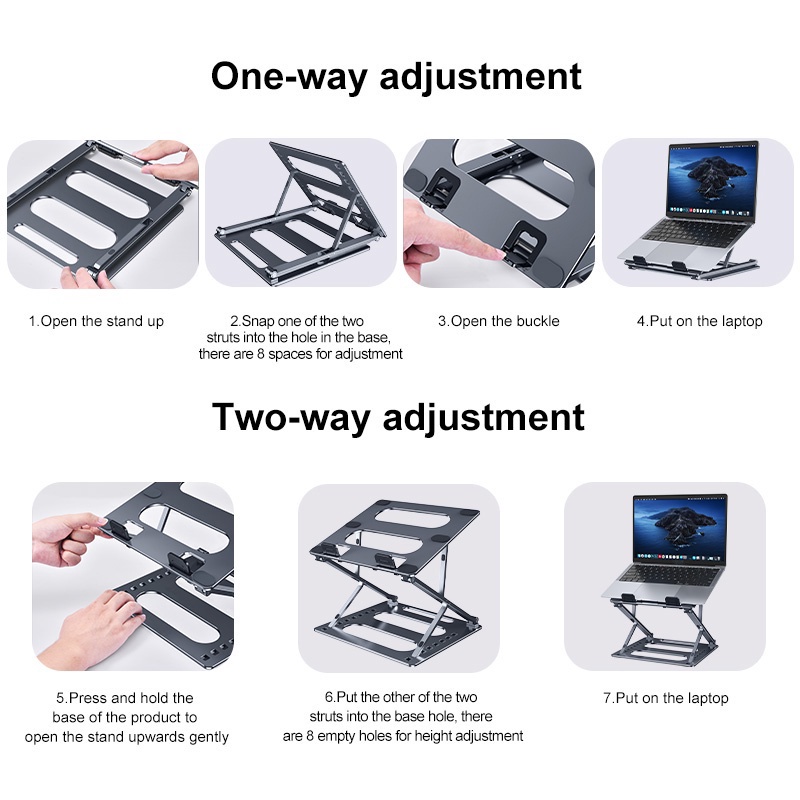 One-way adjustment

1.Open the stand up

2.Snap one of the two struts into the hole in the base, there are 8 spaces for adjustment

3.Open the buckle

4.Put on the laptop

Two-way adjustment

5.Press and hold the base of the product to open the stand upwards gently

6.Put the other of the two struts into the base hole, there are 8 empty holes for height adjustment

7.Put on the laptop