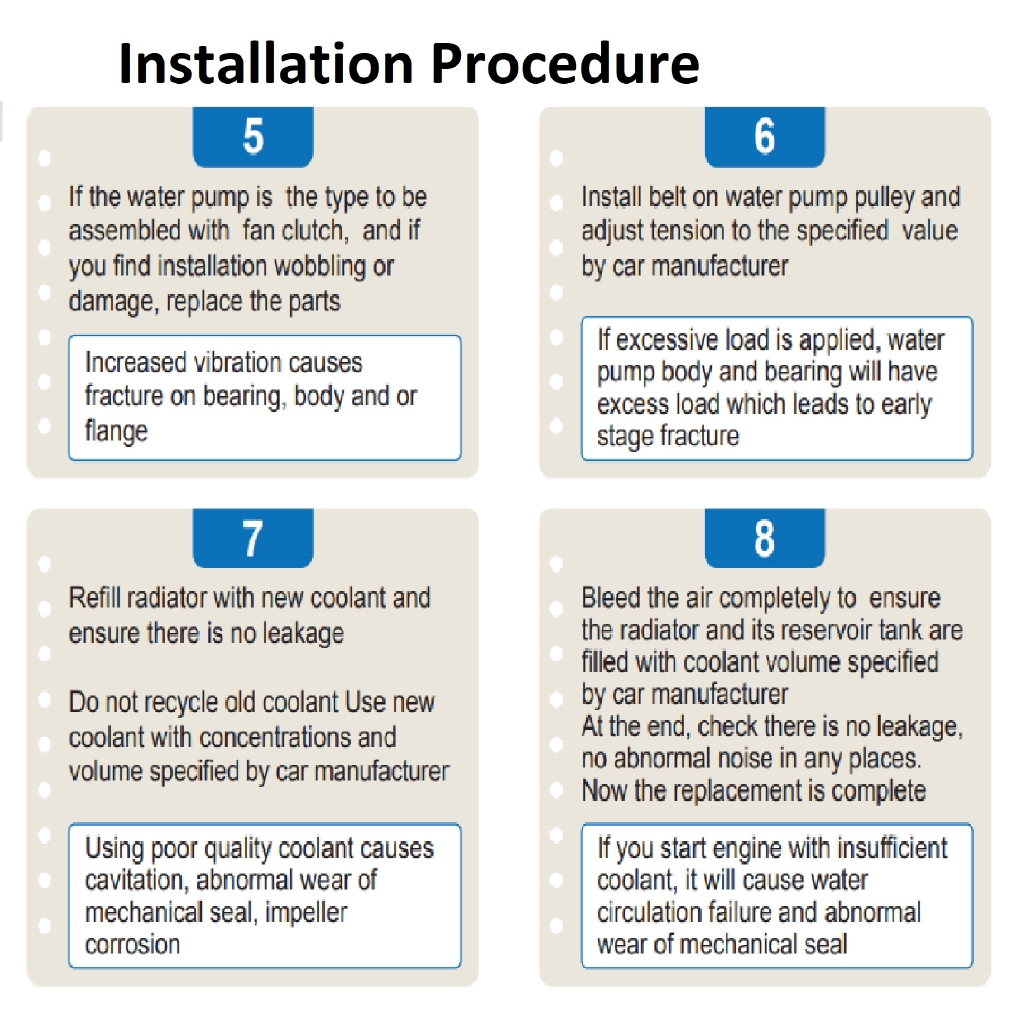 Installation Procedure

5

If the water pump is the type to be assembled with fan clutch, and if you find installation wobbling or damage, replace the parts

Increased vibration causes fracture on bearing, body and or flange

6

Install belt on water pump pulley and adjust tension to the specified value by car manufacturer

If excessive load is applied, water pump body and bearing will have excess load which leads to early stage fracture

7

Refill radiator with new coolant and ensure there is no leakage

Do not recycle old coolant Use new coolant with concentrations and volume specified by car manufacturer

Using poor quality coolant causes cavitation, abnormal wear of mechanical seal, impeller corrosion

8

Bleed the air completely to ensure the radiator and its reservoir tank are filled with coolant volume specified by car manufacturer
At the end, check there is no leakage, no abnormal noise in any places. Now the replacement is complete

If you start engine with insufficient coolant, it will cause water circulation failure and abnormal wear of mechanical seal