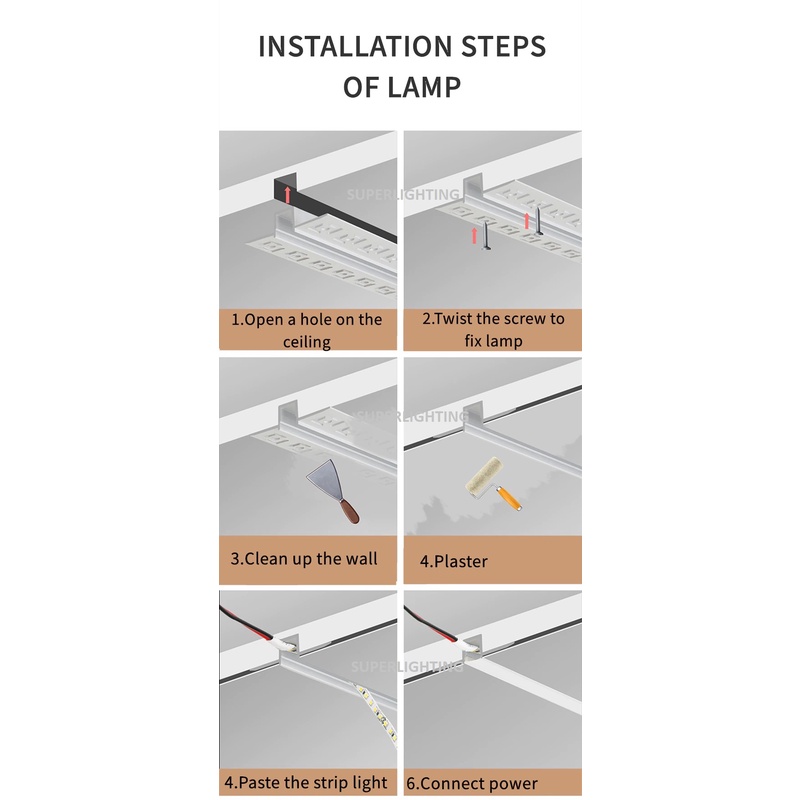 INSTALLATION STEPS OF LAMP

SUPERLIGHTING

1.Open a hole on the ceiling

2.Twist the screw to fix lamp

SUPERLIGHTING

3.Clean up the wall

4.Plaster

SUPERLIGHTING

4.Paste the strip light

6.Connect power