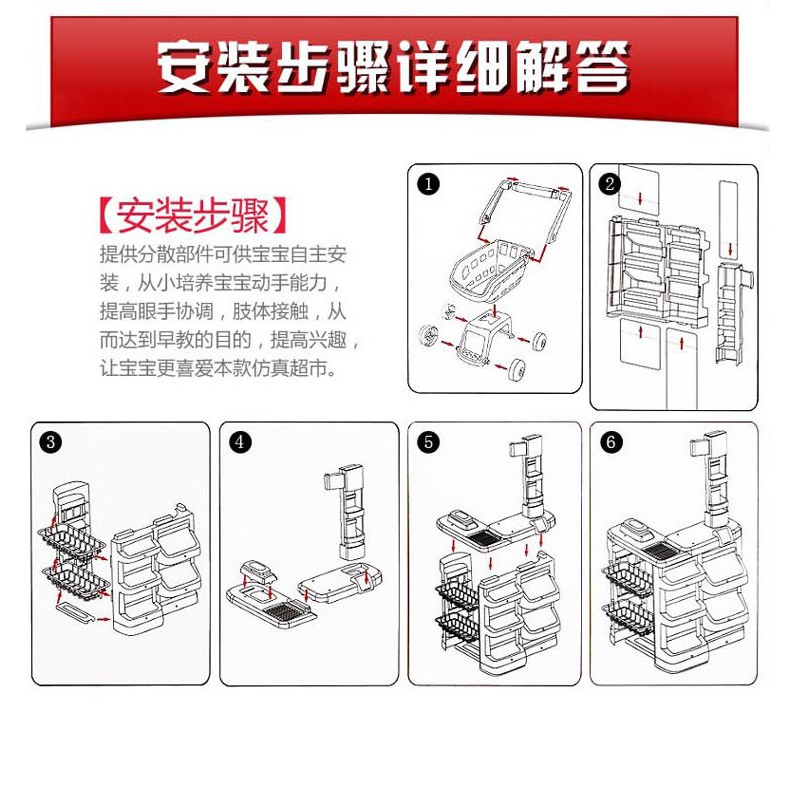 安装步骤详细解答

【安装步骤】

提供分散部件可供宝宝自主安装，从小培养宝宝动手能力，提高眼手协调，肢体接触，从而达到早教的目的，提高兴趣，让宝宝更喜爱本款仿真超市。

1

2

3

4

5

6