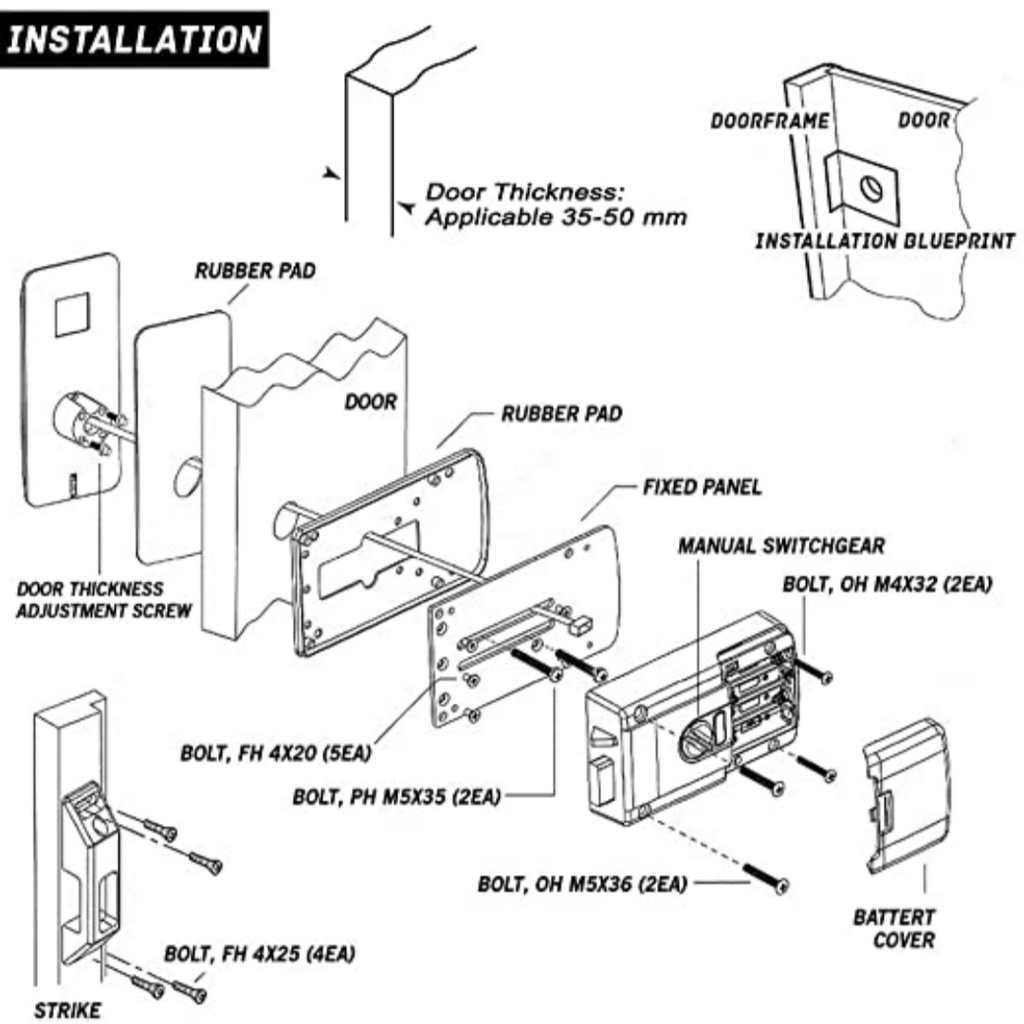 INSTALLATION

Door Thickness:
Applicable 35-50 mm

DOORFRAME
DOOR
INSTALLATION BLUEPRINT

RUBBER PAD
DOOR
RUBBER PAD
FIXED PANEL
MANUAL SWITCHGEAR
BOLT, OH M4X32 (2EA)
DOOR THICKNESS ADJUSTMENT SCREW
BOLT, FH 4X20 (5EA)
BOLT, PH M5X35 (2EA)
BOLT, OH M5X36 (2EA)
BATTERT COVER
BOLT, FH 4X25 (4EA)
STRIKE