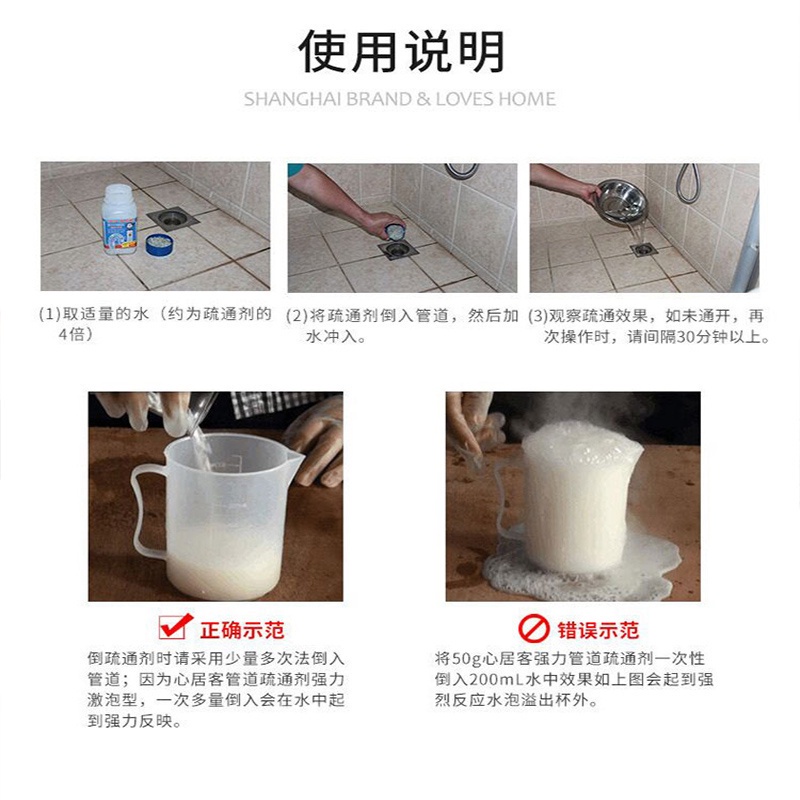 使用说明

SHANGHAI BRAND & LOVES HOME

(1)取适量的水（约为疏通剂的4倍）

(2)将疏通剂倒入管道，然后加水冲入。

(3)观察疏通效果，如未通开，再次操作时，请间隔30分钟以上。

正确示范

倒疏通剂时请采用少量多次法倒入管道；因为心居客管道疏通剂强力激泡型，一次多量倒入会在水中起到强力反映。

错误示范

将50g心居客强力管道疏通剂一次性倒入200mL水中效果如上图会起到强烈反应水泡溢出杯外。