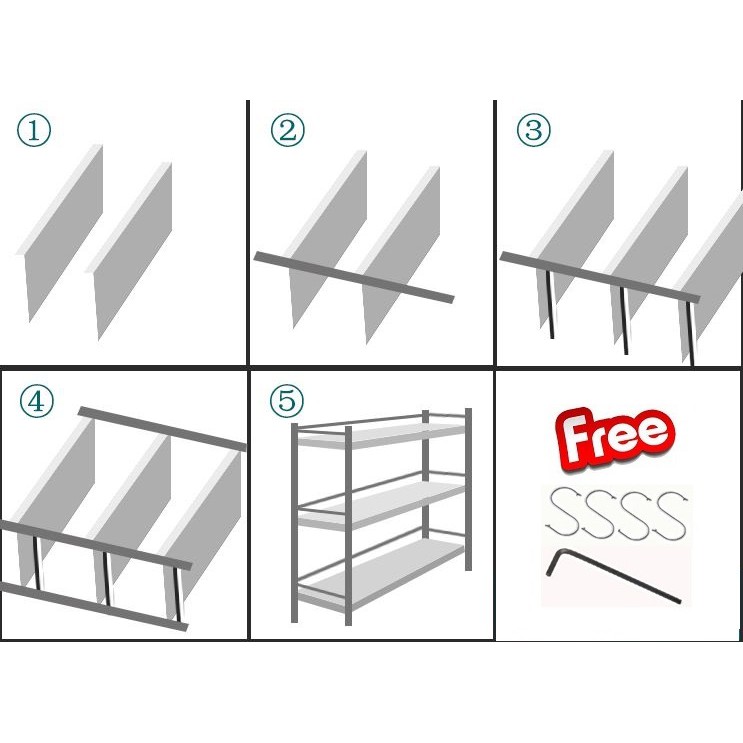 ①

②

③

④

⑤

Free