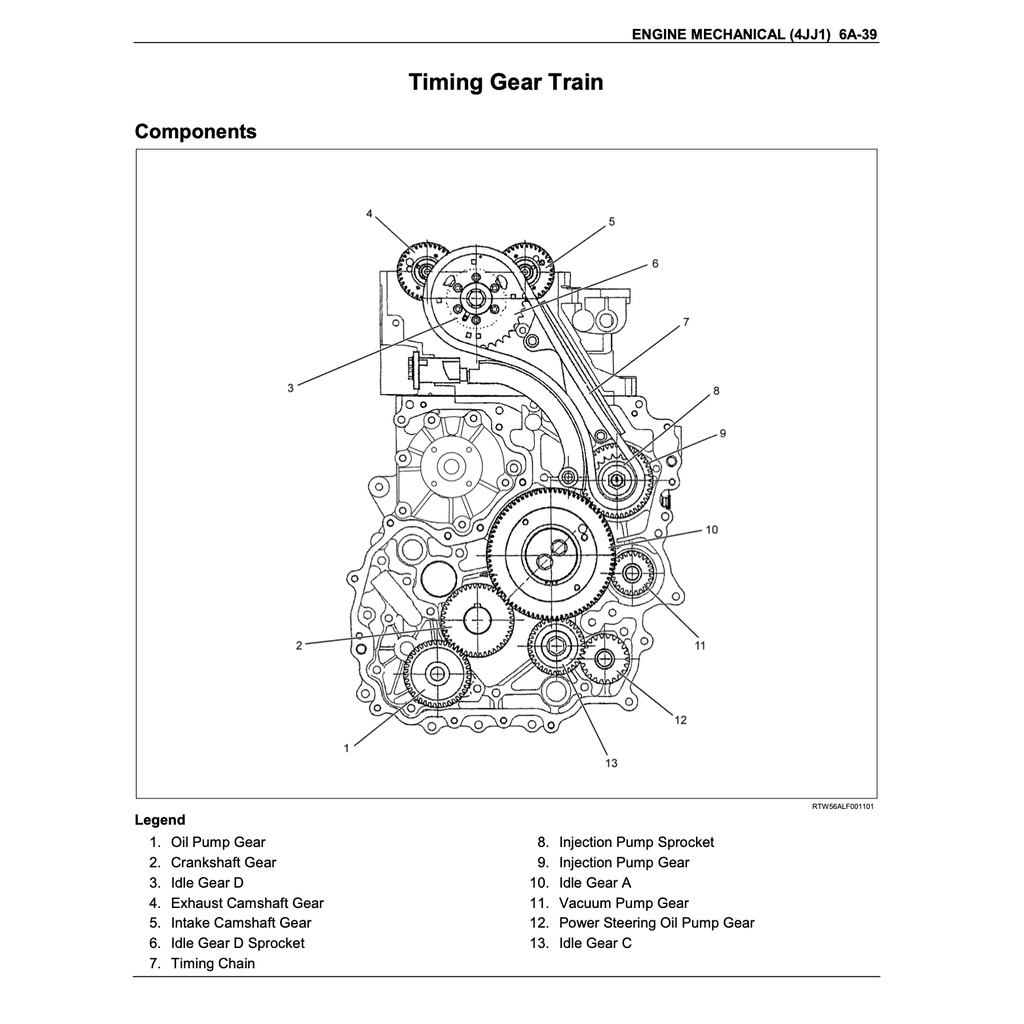 ENGINE MECHANICAL (4JJ1) 6A-39

Timing Gear Train

Components

4
5
6
7
3
8
9
10
2
11
12
1
13

RTW56ALF001101

Legend
1. Oil Pump Gear
2. Crankshaft Gear
3. Idle Gear D
4. Exhaust Camshaft Gear
5. Intake Camshaft Gear
6. Idle Gear D Sprocket
7. Timing Chain

8. Injection Pump Sprocket
9. Injection Pump Gear
10. Idle Gear A
11. Vacuum Pump Gear
12. Power Steering Oil Pump Gear
13. Idle Gear C