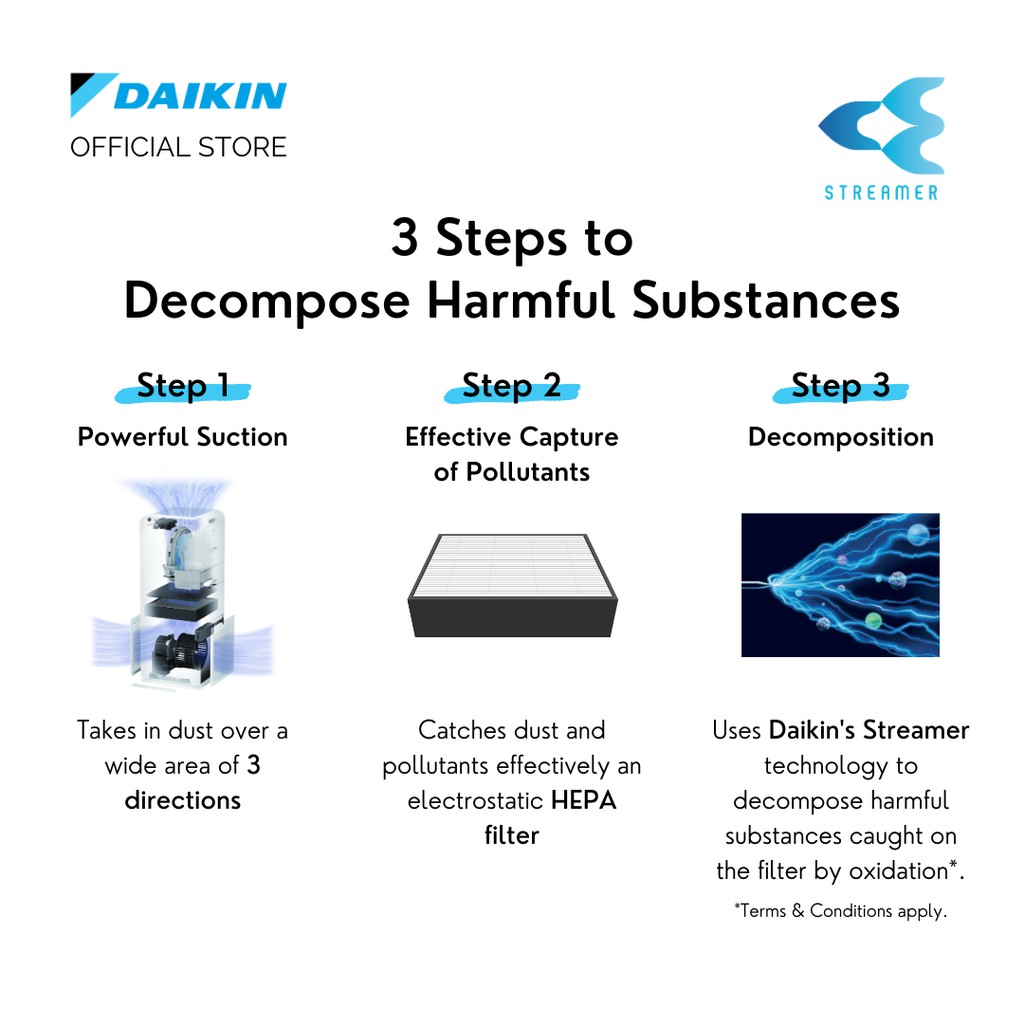 DAIKIN
OFFICIAL STORE

STREAMER

3 Steps to
Decompose Harmful Substances

Step 1
Powerful Suction

Takes in dust over a wide area of 3 directions

Step 2
Effective Capture of Pollutants

Catches dust and pollutants effectively an electrostatic HEPA filter

Step 3
Decomposition

Uses Daikin's Streamer technology to decompose harmful substances caught on the filter by oxidation*.

*Terms & Conditions apply.