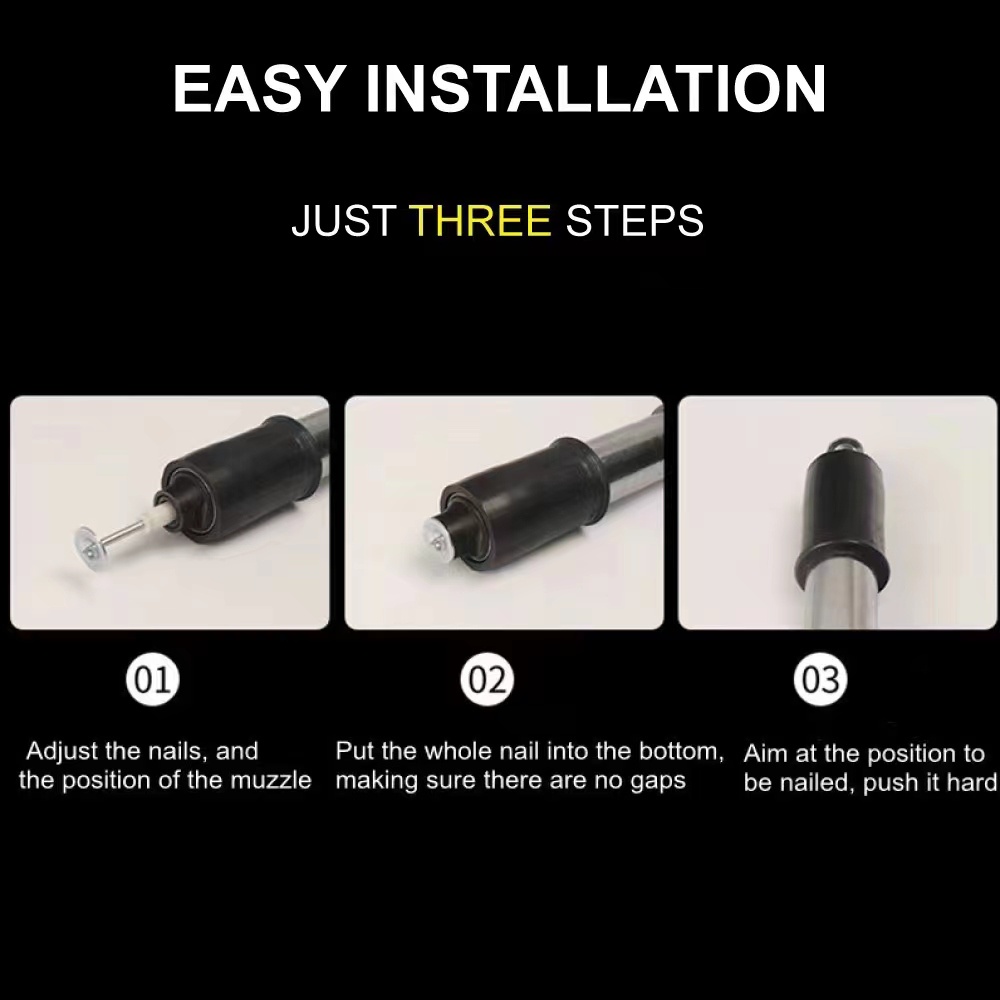 EASY INSTALLATION

JUST THREE STEPS

01

Adjust the nails, and the position of the muzzle

02

Put the whole nail into the bottom, making sure there are no gaps

03

Aim at the position to be nailed, push it hard