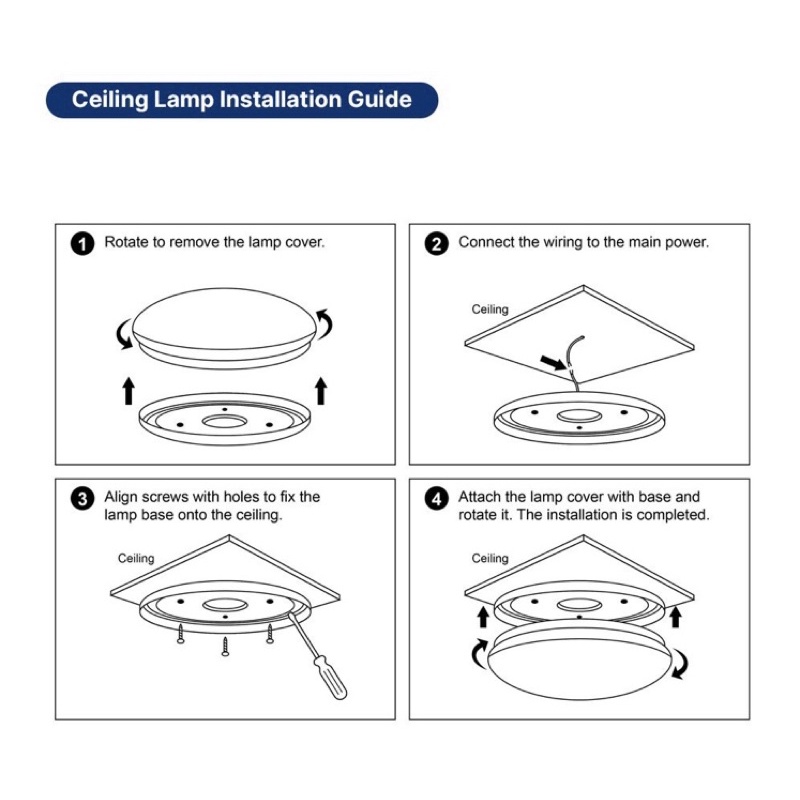 Ceiling Lamp Installation Guide

1 Rotate to remove the lamp cover.

2 Connect the wiring to the main power.

Ceiling

3 Align screws with holes to fix the lamp base onto the ceiling.

Ceiling

4 Attach the lamp cover with base and rotate it. The installation is completed.

Ceiling