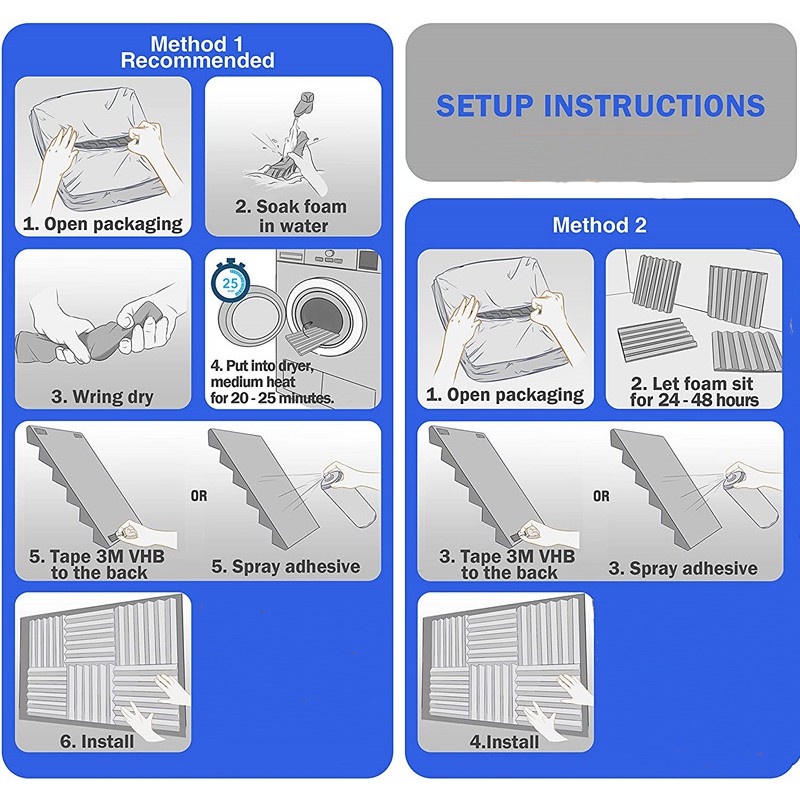 Method 1
Recommended

1. Open packaging

2. Soak foam in water

3. Wring dry

25

4. Put into dryer, medium heat for 20 - 25 minutes.

5. Tape 3M VHB to the back

OR

5. Spray adhesive

6. Install

SETUP INSTRUCTIONS

Method 2

1. Open packaging

2. Let foam sit for 24 - 48 hours

3. Tape 3M VHB to the back

OR

3. Spray adhesive

4.Install