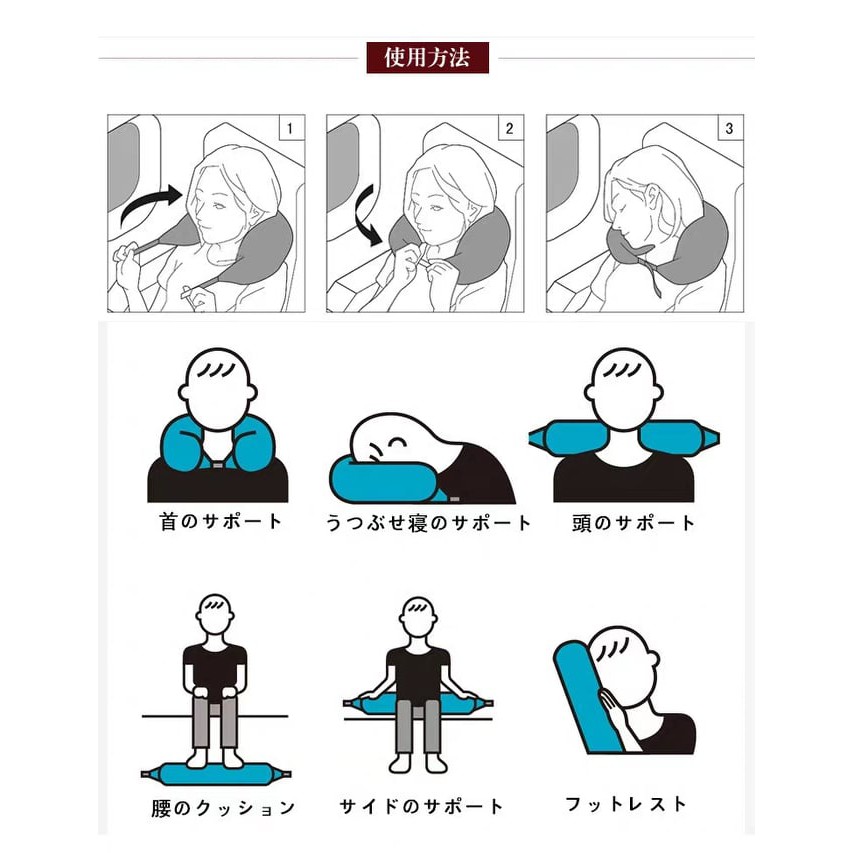 使用方法

1

2

3

首のサポート

うつぶせ寝のサポート

頭のサポート

腰のクッション

サイドのサポート

フットレスト