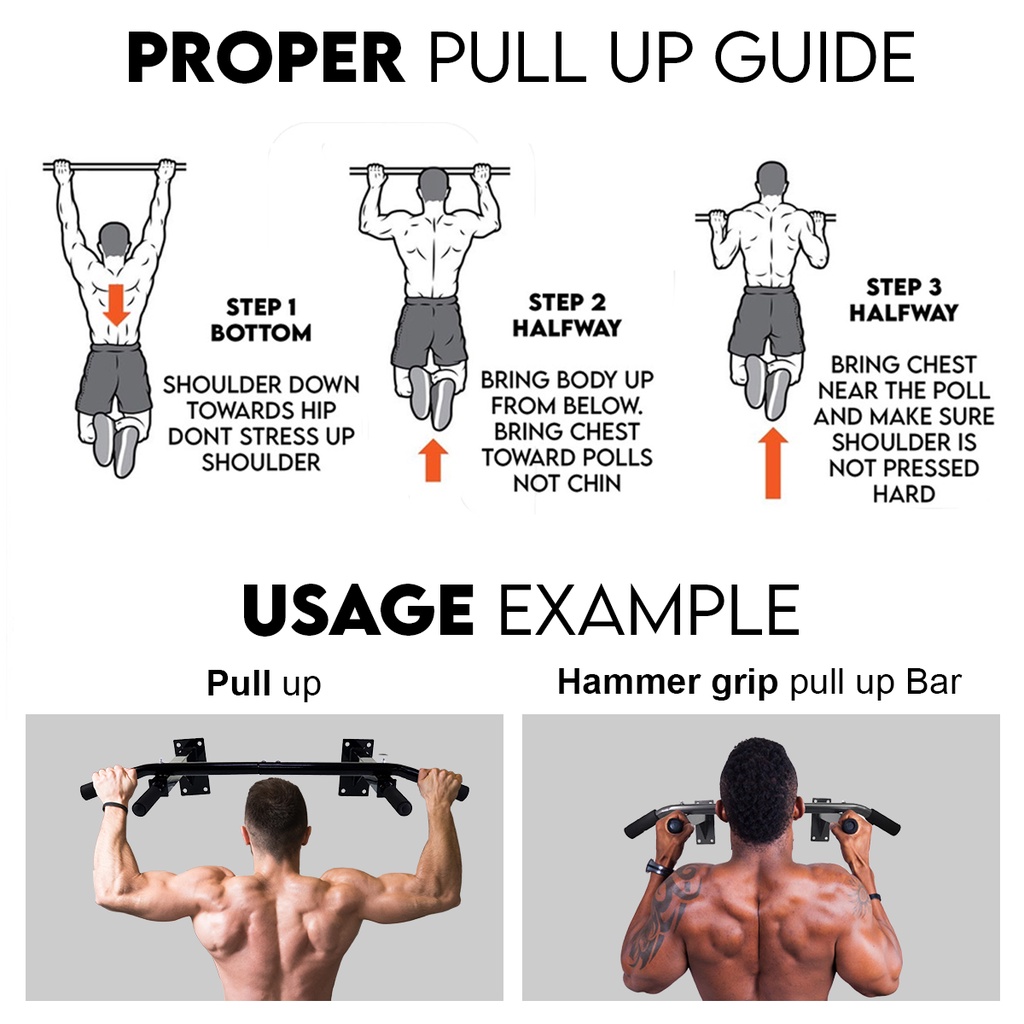 PROPER PULL UP GUIDE

STEP 1
BOTTOM

SHOULDER DOWN TOWARDS HIP DONT STRESS UP SHOULDER

STEP 2
HALFWAY

BRING BODY UP FROM BELOW. BRING CHEST TOWARD POLLS NOT CHIN

STEP 3
HALFWAY

BRING CHEST NEAR THE POLL AND MAKE SURE SHOULDER IS NOT PRESSED HARD

USAGE EXAMPLE

Pull up

Hammer grip pull up Bar