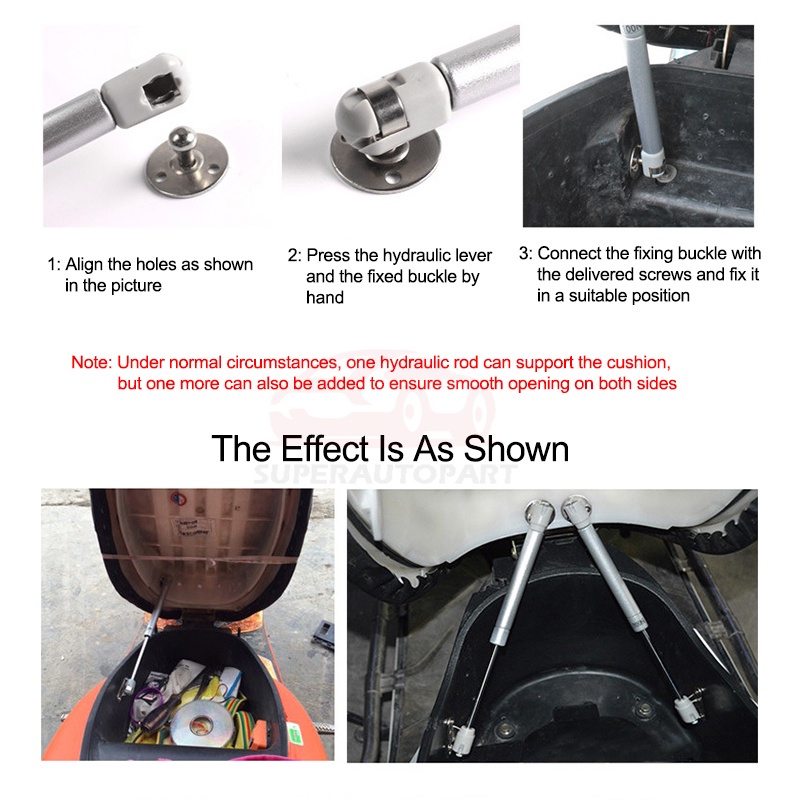 1: Align the holes as shown in the picture

2: Press the hydraulic lever and the fixed buckle by hand

3: Connect the fixing buckle with the delivered screws and fix it in a suitable position

Note: Under normal circumstances, one hydraulic rod can support the cushion, but one more can also be added to ensure smooth opening on both sides

The Effect Is As Shown

SUPERAUTOPART