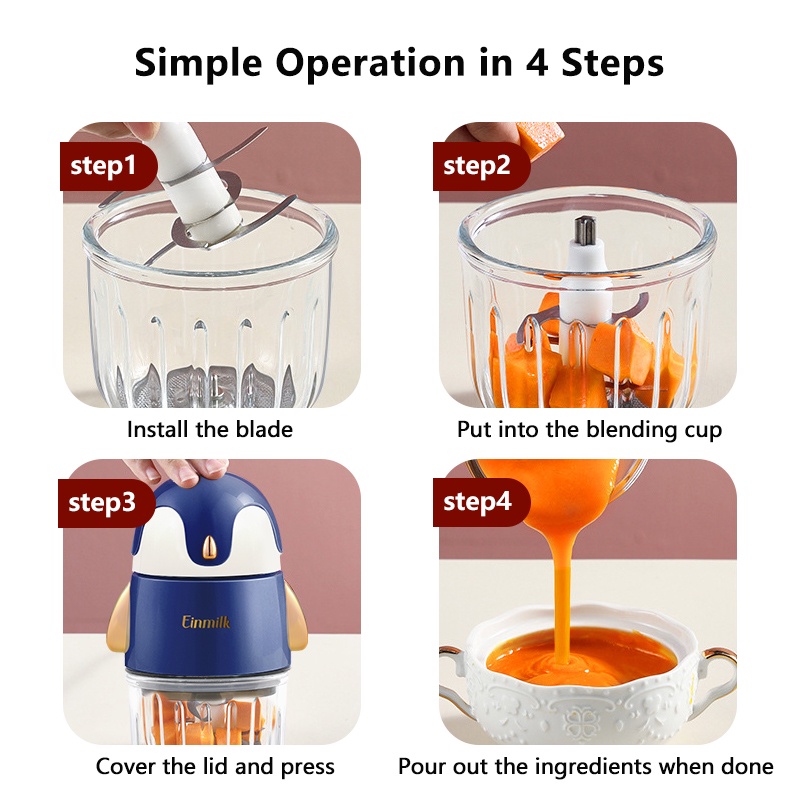 Simple Operation in 4 Steps

step1

Install the blade

step2

Put into the blending cup

step3

Einmilk

Cover the lid and press

step4

Pour out the ingredients when done