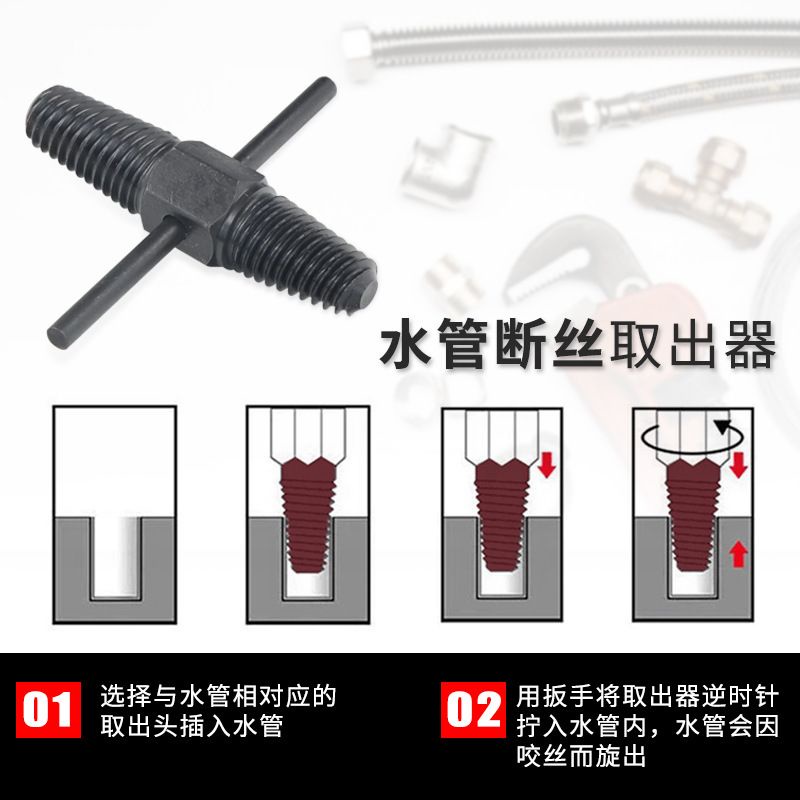 水管断丝取出器

01 选择与水管相对应的取出头插入水管

02 用扳手将取出器逆时针拧入水管内，水管会因咬丝而旋出