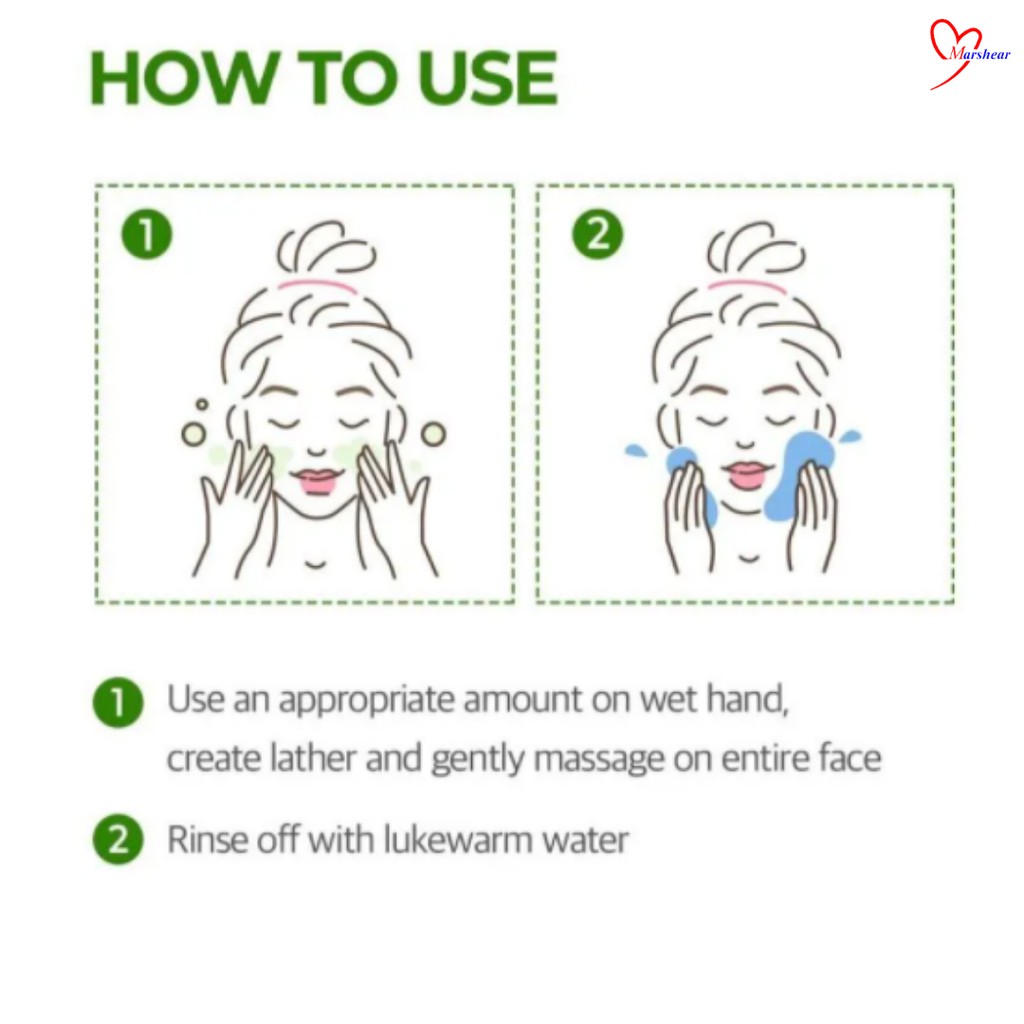 HOW TO USE

Marshear

1

2

1 Use an appropriate amount on wet hand, create lather and gently massage on entire face

2 Rinse off with lukewarm water