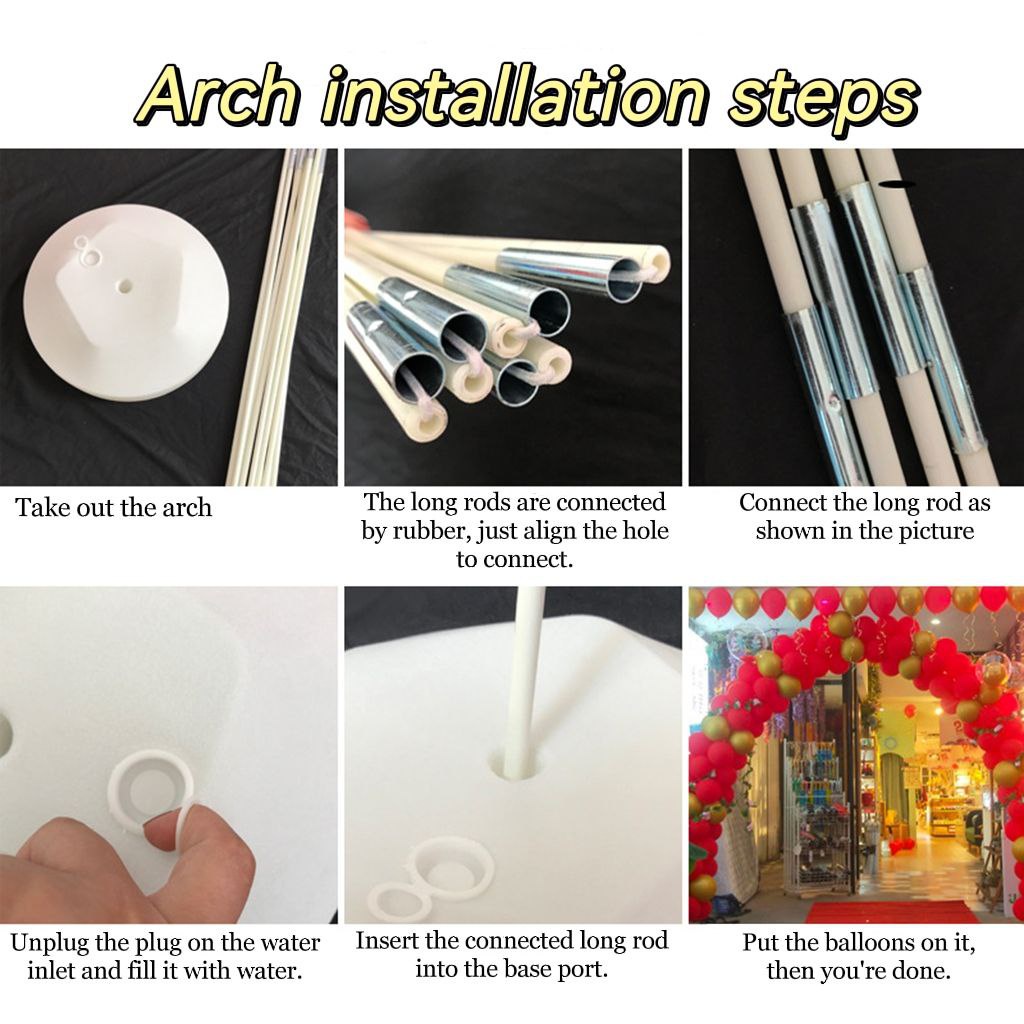 Arch installation steps

Take out the arch

The long rods are connected by rubber, just align the hole to connect.

Connect the long rod as shown in the picture

Unplug the plug on the water inlet and fill it with water.

Insert the connected long rod into the base port.

Put the balloons on it, then you're done.