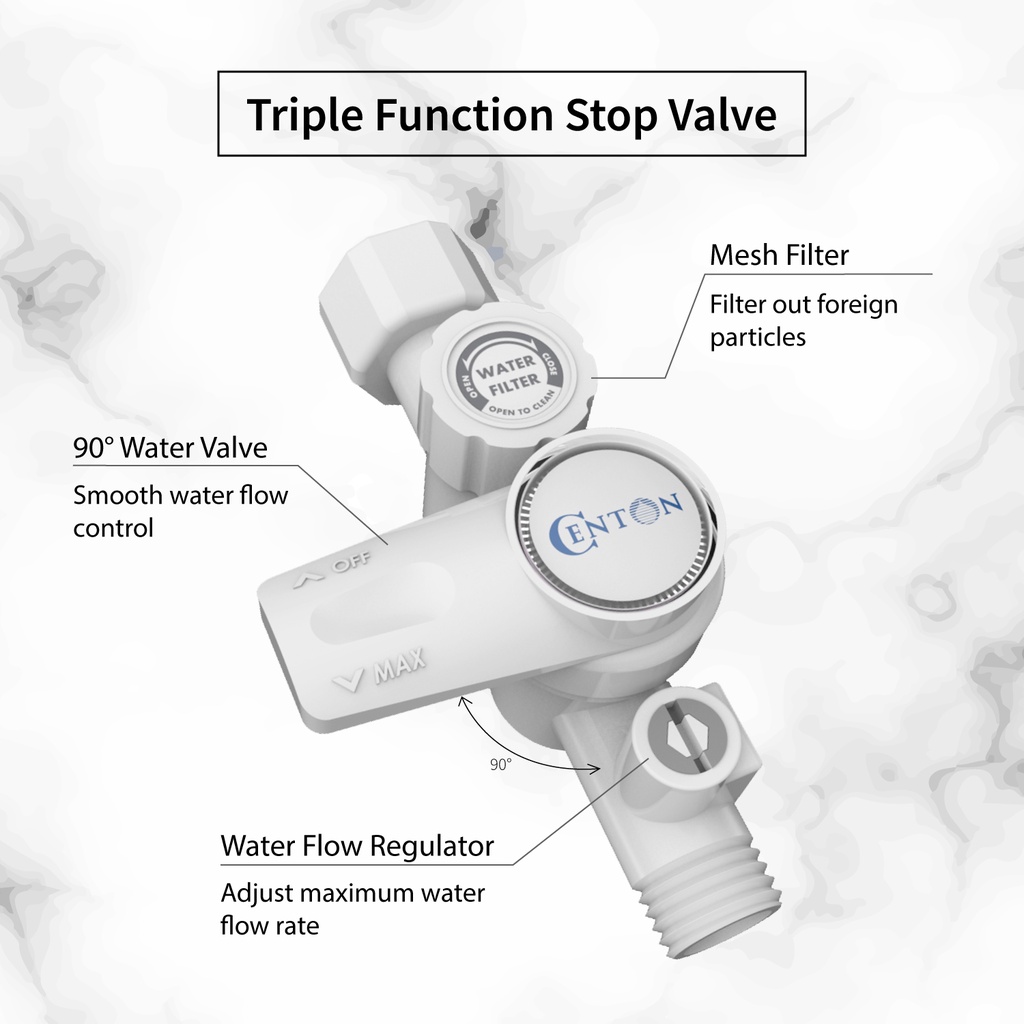 Triple Function Stop Valve

Mesh Filter

Filter out foreign particles

WATER FILTER
OPEN
CLOSE
OPEN TO CLEAN

90° Water Valve

Smooth water flow control

CENTON

OFF

MAX

90°

Water Flow Regulator

Adjust maximum water flow rate