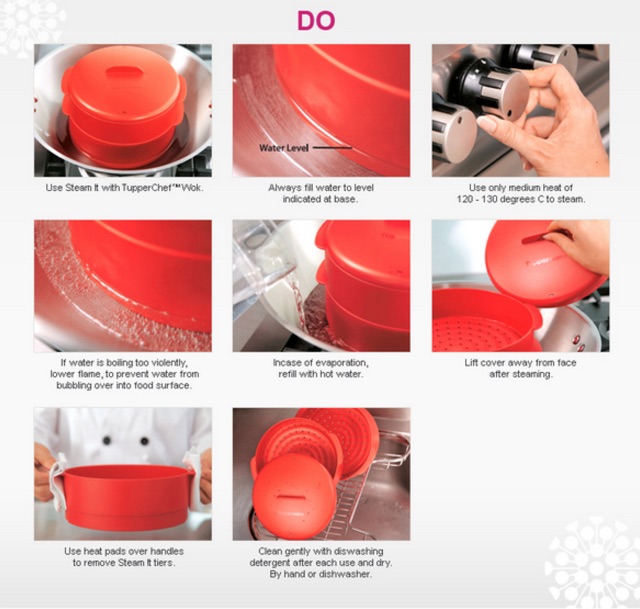 DO

Use Steam It with TupperChef™ Wok.

Water Level

Always fill water to level indicated at base.

Use only medium heat of 120 - 130 degrees C to steam.

If water is boiling too violently, lower flame, to prevent water from bubbling over into food surface.

Incase of evaporation, refill with hot water.

Lift cover away from face after steaming.

Use heat pads over handles to remove Steam It tiers.

Clean gently with diswashing detergent after each use and dry. By hand or dishwasher.