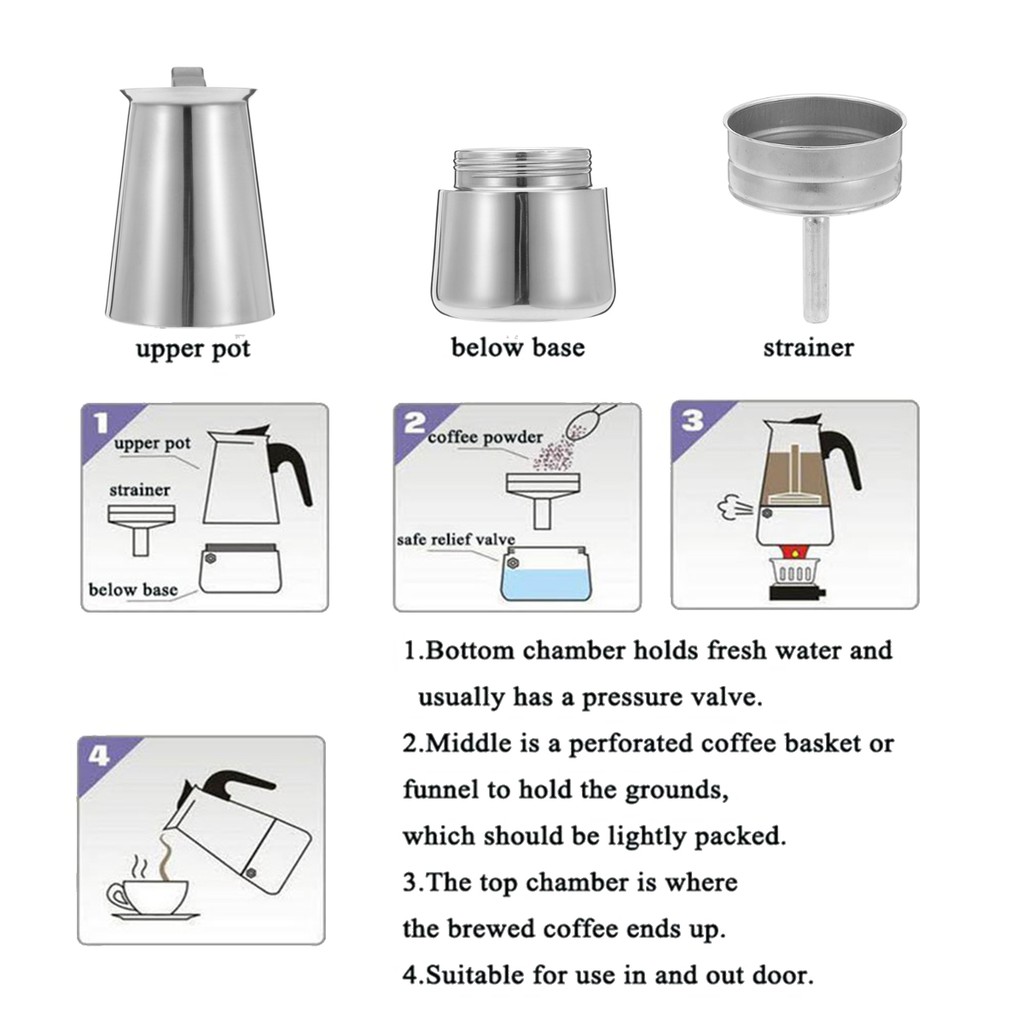 upper pot
below base
strainer

1
upper pot
strainer
below base

2
coffee powder
safe relief valve

3

4

1.Bottom chamber holds fresh water and usually has a pressure valve.
2.Middle is a perforated coffee basket or funnel to hold the grounds, which should be lightly packed.
3.The top chamber is where the brewed coffee ends up.
4.Suitable for use in and out door.