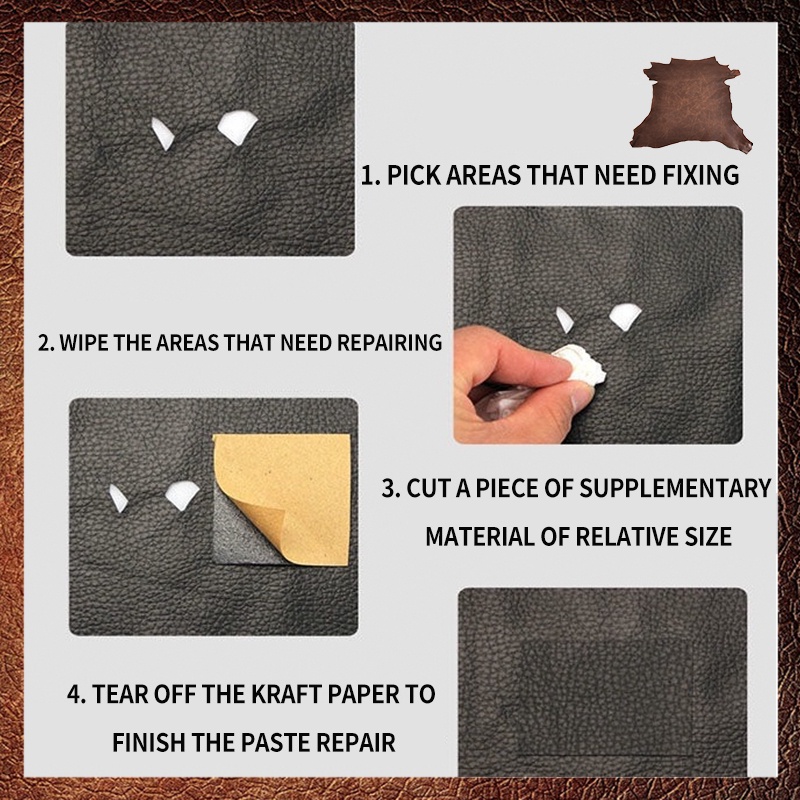 1. PICK AREAS THAT NEED FIXING

2. WIPE THE AREAS THAT NEED REPAIRING

3. CUT A PIECE OF SUPPLEMENTARY MATERIAL OF RELATIVE SIZE

4. TEAR OFF THE KRAFT PAPER TO FINISH THE PASTE REPAIR