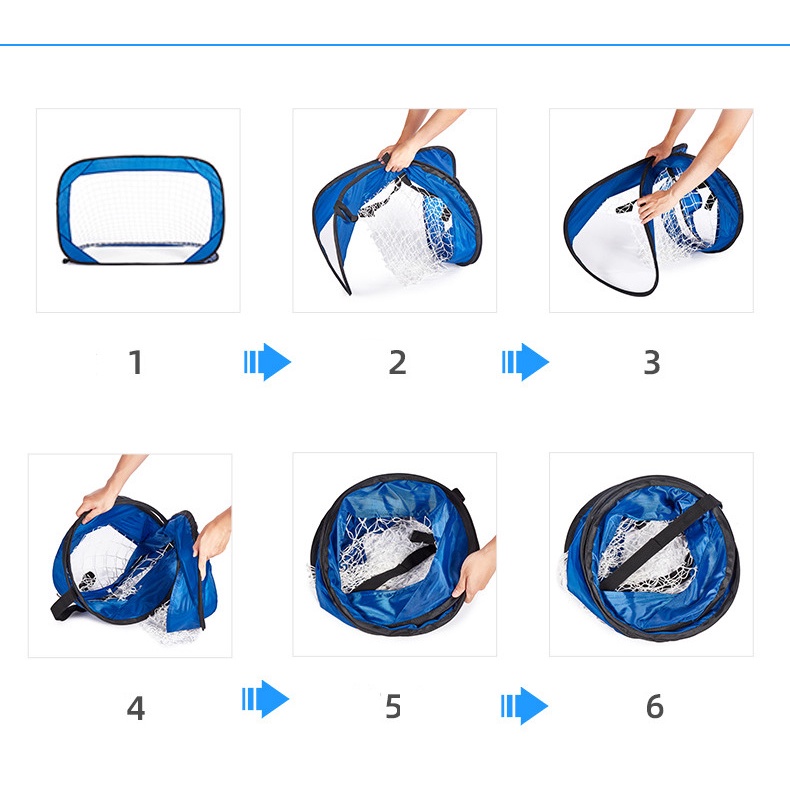 1

2

3

4

5

6