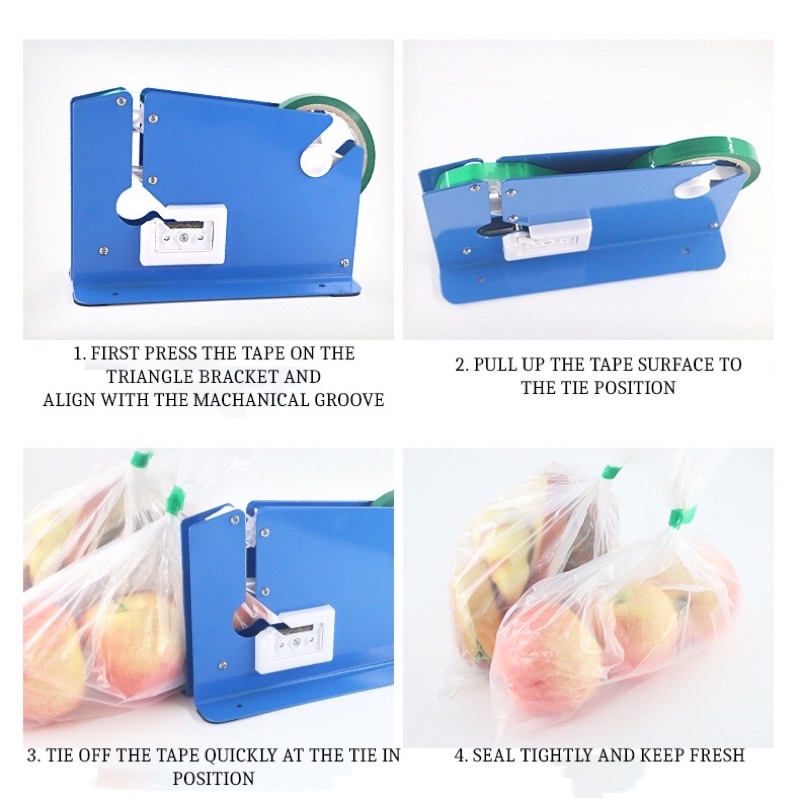 1. FIRST PRESS THE TAPE ON THE TRIANGLE BRACKET AND ALIGN WITH THE MACHANICAL GROOVE

2. PULL UP THE TAPE SURFACE TO THE TIE POSITION

3. TIE OFF THE TAPE QUICKLY AT THE TIE IN POSITION

4. SEAL TIGHTLY AND KEEP FRESH