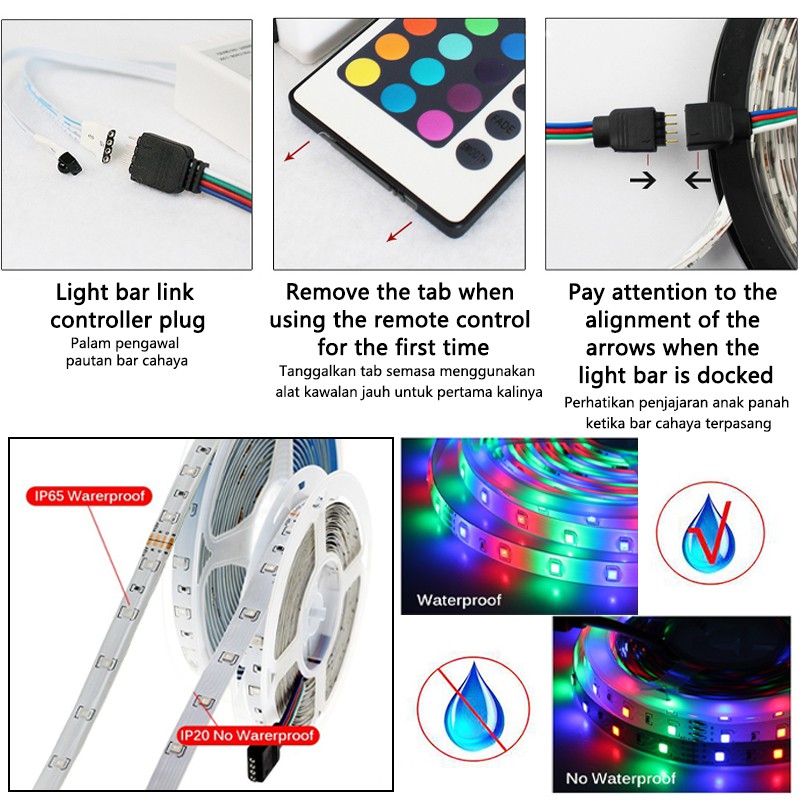 FADE

SMOOTH

Light bar link controller plug
Palam pengawal pautan bar cahaya

Remove the tab when using the remote control for the first time
Tanggalkan tab semasa menggunakan alat kawalan jauh untuk pertama kalinya

Pay attention to the alignment of the arrows when the light bar is docked
Perhatikan penjajaran anak panah ketika bar cahaya terpasang

IP65 Warerproof

IP20 No Warerproof

Waterproof

No Waterproof