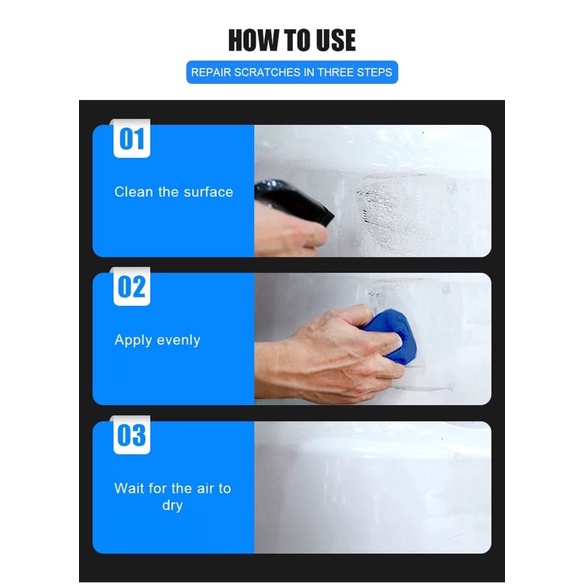 HOW TO USE

REPAIR SCRATCHES IN THREE STEPS

01

Clean the surface

02

Apply evenly

03

Wait for the air to dry