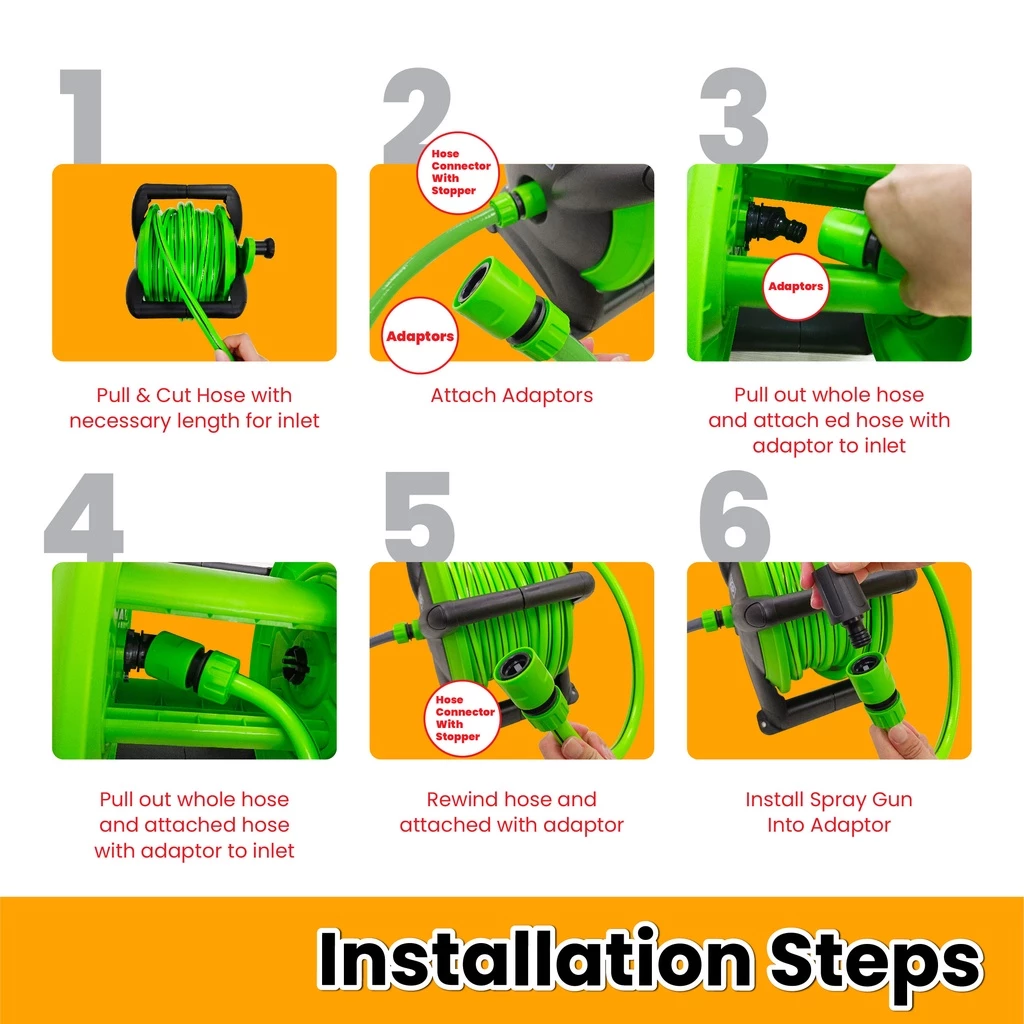 1

Pull & Cut Hose with necessary length for inlet

2

Hose Connector With Stopper

Adaptors

Attach Adaptors

3

Adaptors

Pull out whole hose and attach ed hose with adaptor to inlet

4

Pull out whole hose and attached hose with adaptor to inlet

5

Hose Connector With Stopper

Rewind hose and attached with adaptor

6

Install Spray Gun Into Adaptor

Installation Steps