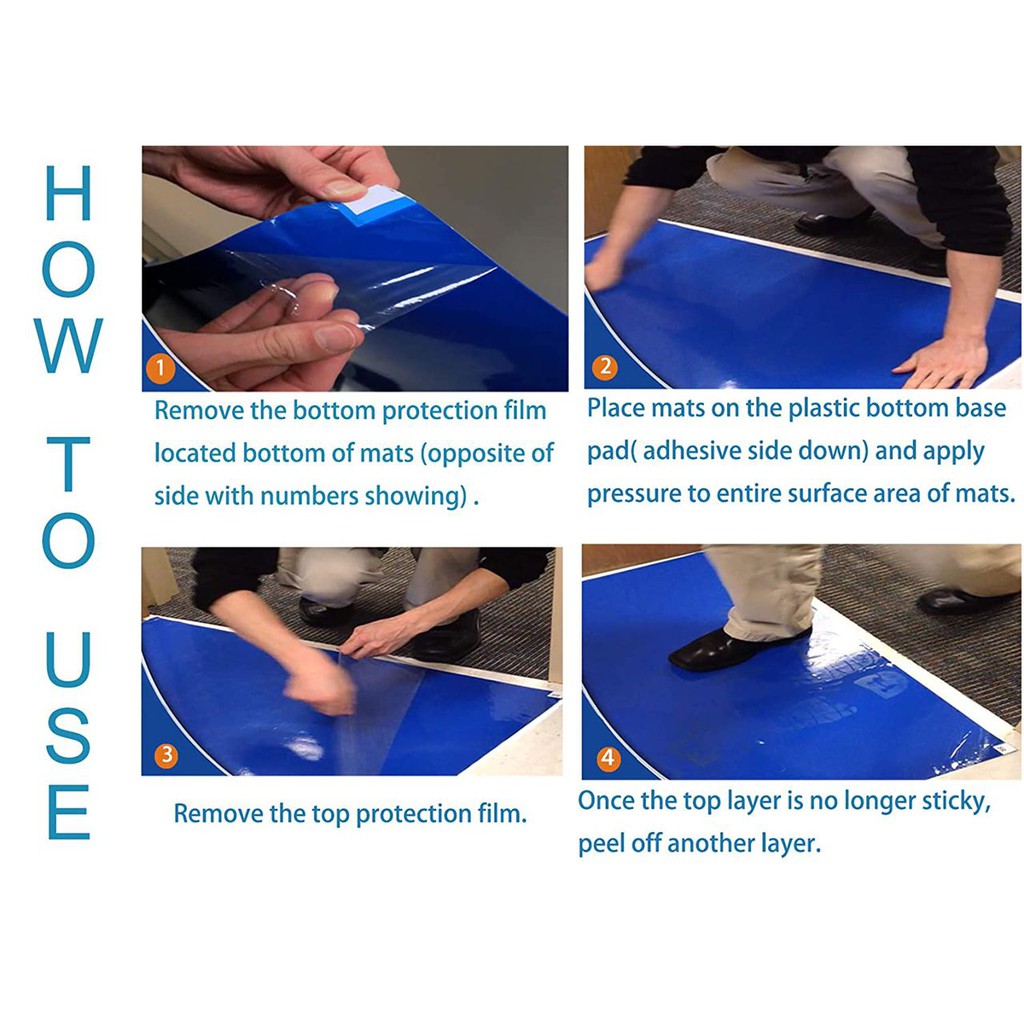 HOW TO USE

1

Remove the bottom protection film located bottom of mats (opposite of side with numbers showing) .

2

Place mats on the plastic bottom base pad( adhesive side down) and apply pressure to entire surface area of mats.

3

Remove the top protection film.

4

Once the top layer is no longer sticky, peel off another layer.