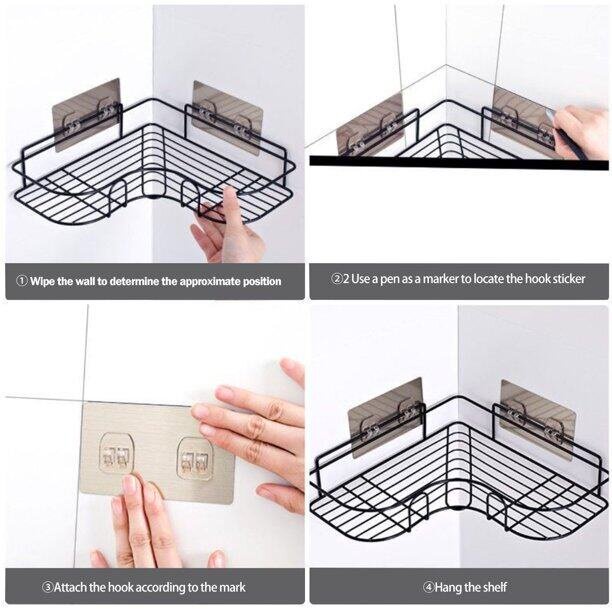 ① Wipe the wall to determine the approximate position

②2 Use a pen as a marker to locate the hook sticker

③Attach the hook according to the mark

④Hang the shelf