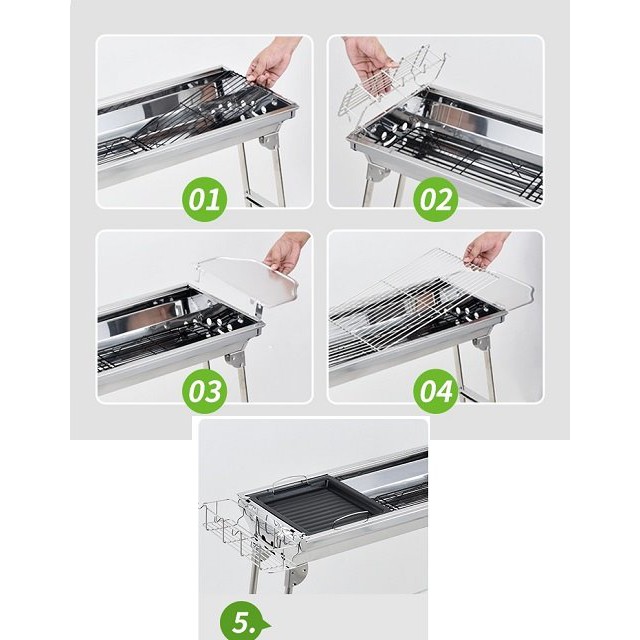 01

02

03

04

5.